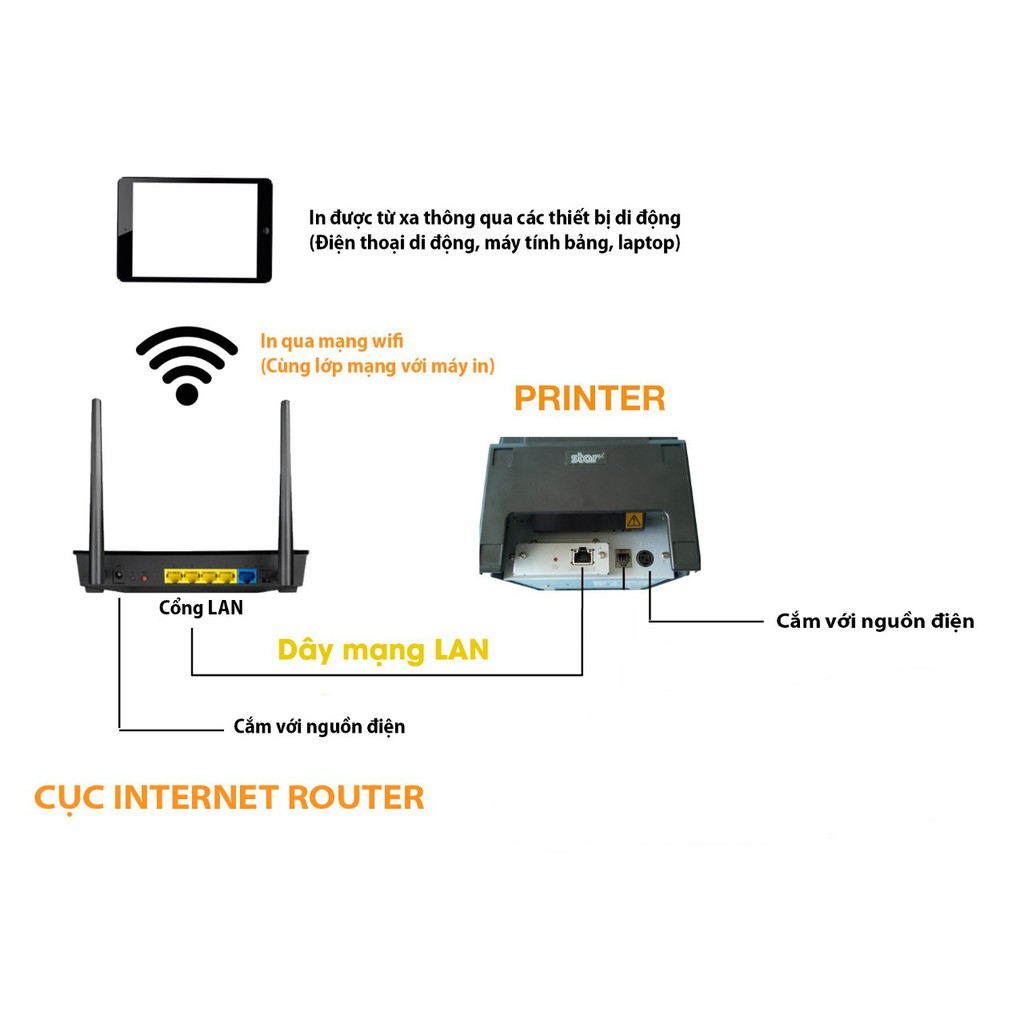 In được từ xa thông qua các thiết bị di động
(Điện thoại di động, máy tính bảng, laptop)

In qua mạng wifi
(Cùng lớp mạng với máy in)

PRINTER

star

Cổng LAN

Dây mạng LAN

Cắm với nguồn điện

Cắm với nguồn điện

CỤC INTERNET ROUTER