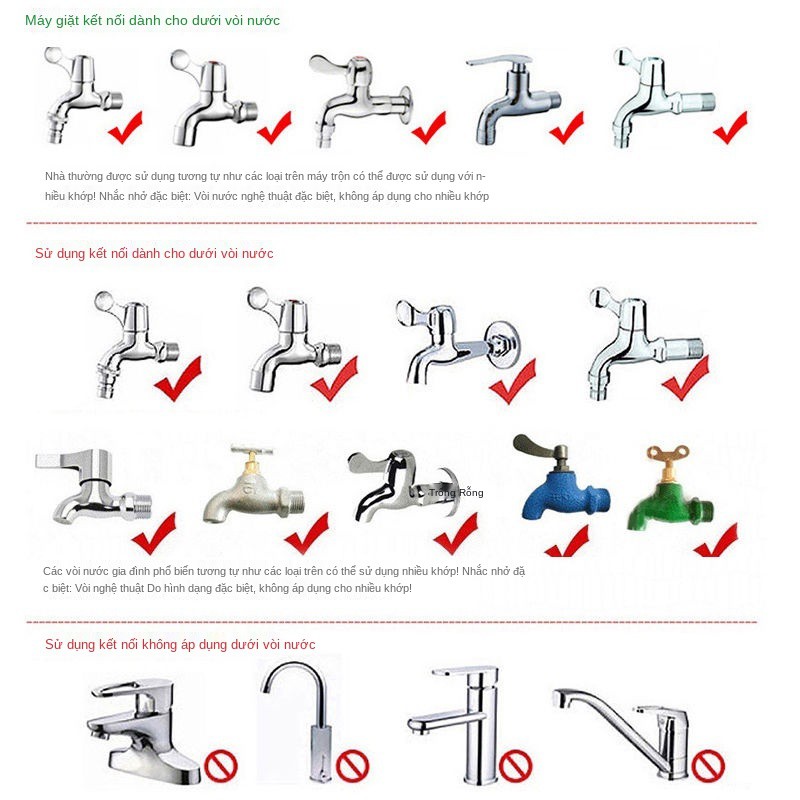 Máy giặt kết nối dành cho dưới vòi nước

Nhà thường được sử dụng tương tự như các loại trên máy trộn có thể được sử dụng với nhiều khớp! Nhắc nhở đặc biệt: Vòi nước nghệ thuật đặc biệt, không áp dụng cho nhiều khớp

Sử dụng kết nối dành cho dưới vòi nước

Trống Rỗng

Các vòi nước gia đình phổ biến tương tự như các loại trên có thể sử dụng nhiều khớp! Nhắc nhở đặc biệt: Vòi nghệ thuật Do hình dạng đặc biệt, không áp dụng cho nhiều khớp!

Sử dụng kết nối không áp dụng dưới vòi nước