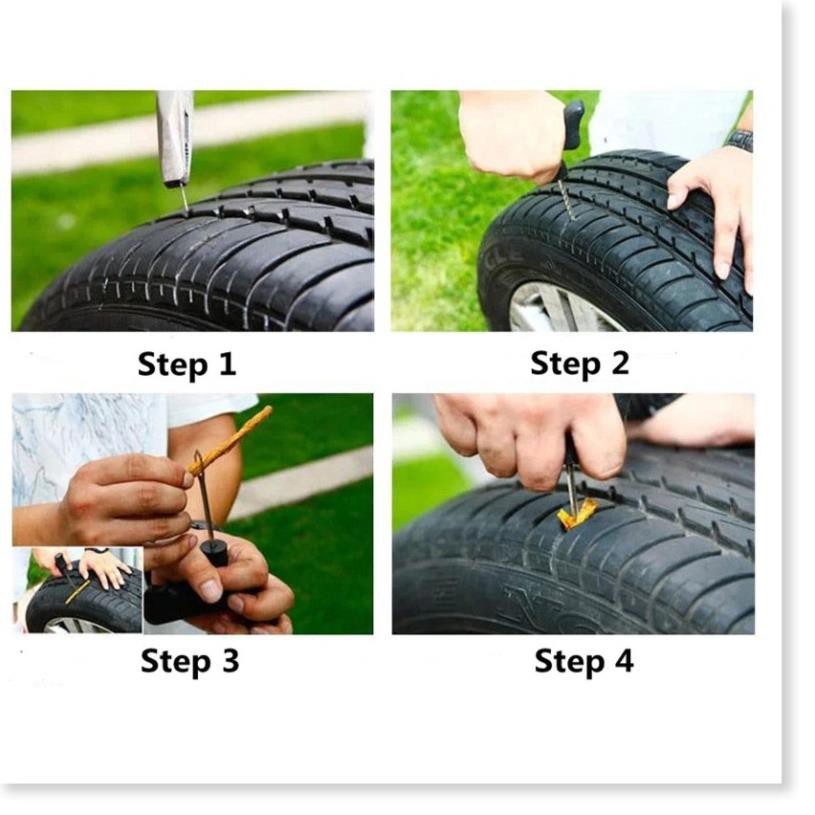 Step 1

Step 2

Step 3

Step 4