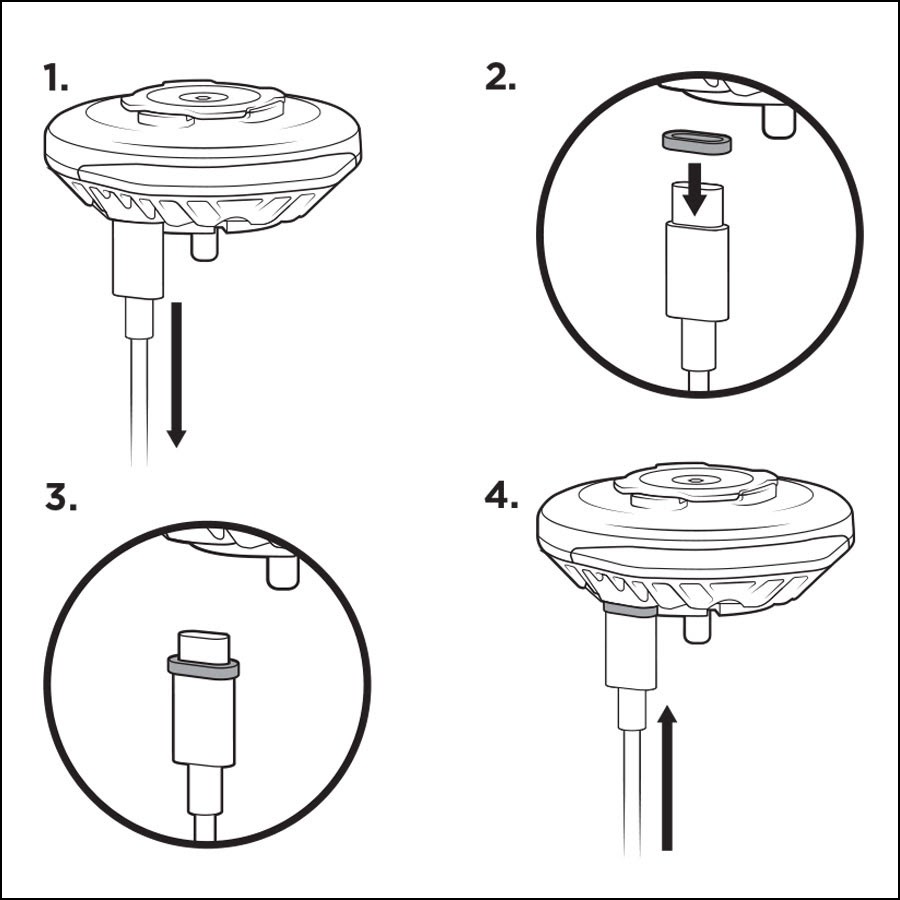 1.

2.

3.

4.