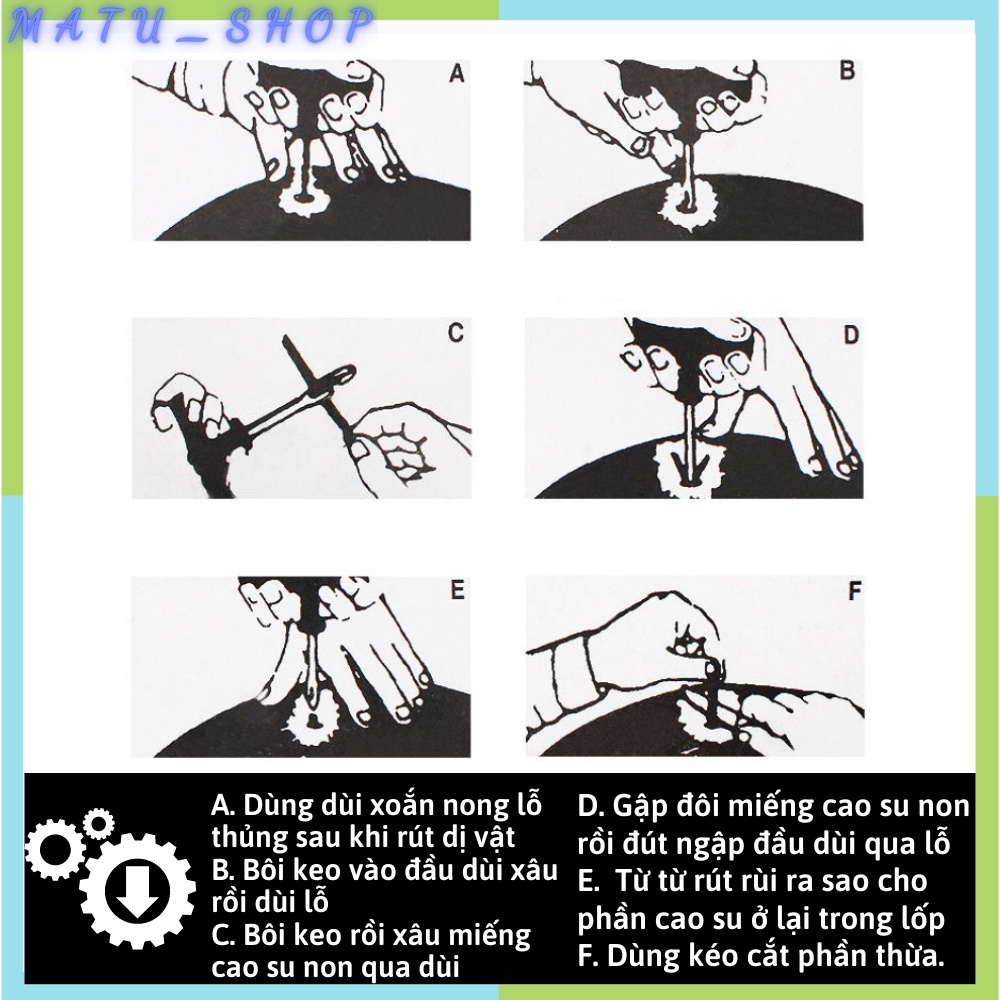 MATU_SHOP

A

B

C

D

E

F

A. Dùng dùi xoắn nong lỗ thủng sau khi rút dị vật
B. Bôi keo vào đầu dùi xâu rồi dùi lỗ
C. Bôi keo rồi xâu miếng cao su non qua dùi

D. Gập đôi miếng cao su non rồi đút ngập đầu dùi qua lỗ
E. Từ từ rút rùi ra sao cho phần cao su ở lại trong lốp
F. Dùng kéo cắt phần thừa.