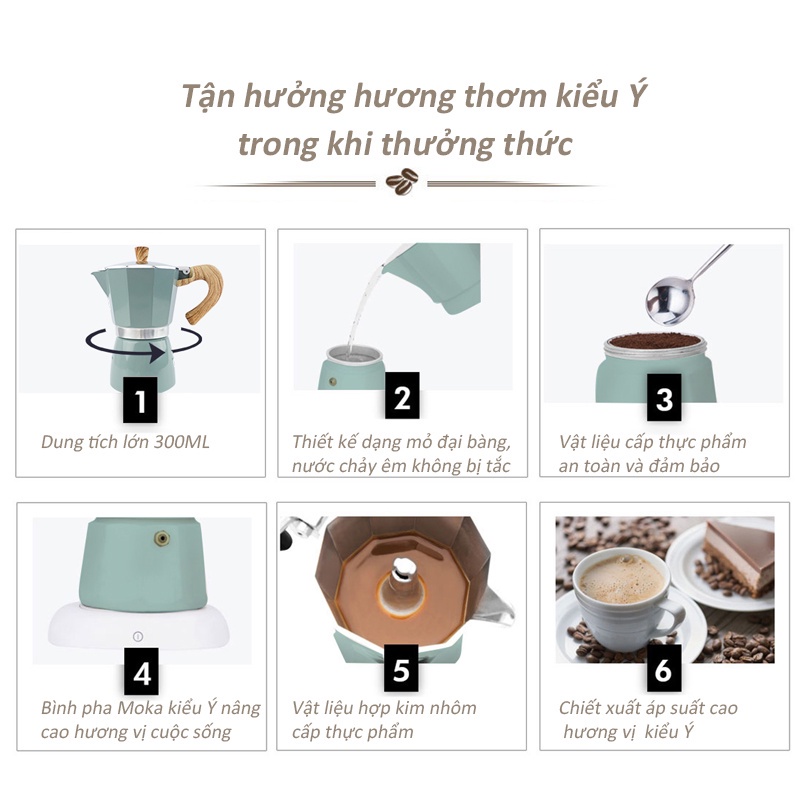 Tận hưởng hương thơm kiểu Ý trong khi thưởng thức

1
Dung tích lớn 300ML

2
Thiết kế dạng mỏ đại bàng, nước chảy êm không bị tắc

3
Vật liệu cấp thực phẩm an toàn và đảm bảo

4
Bình pha Moka kiểu Ý nâng cao hương vị cuộc sống

5
Vật liệu hợp kim nhôm cấp thực phẩm

6
Chiết xuất áp suất cao hương vị kiểu Ý