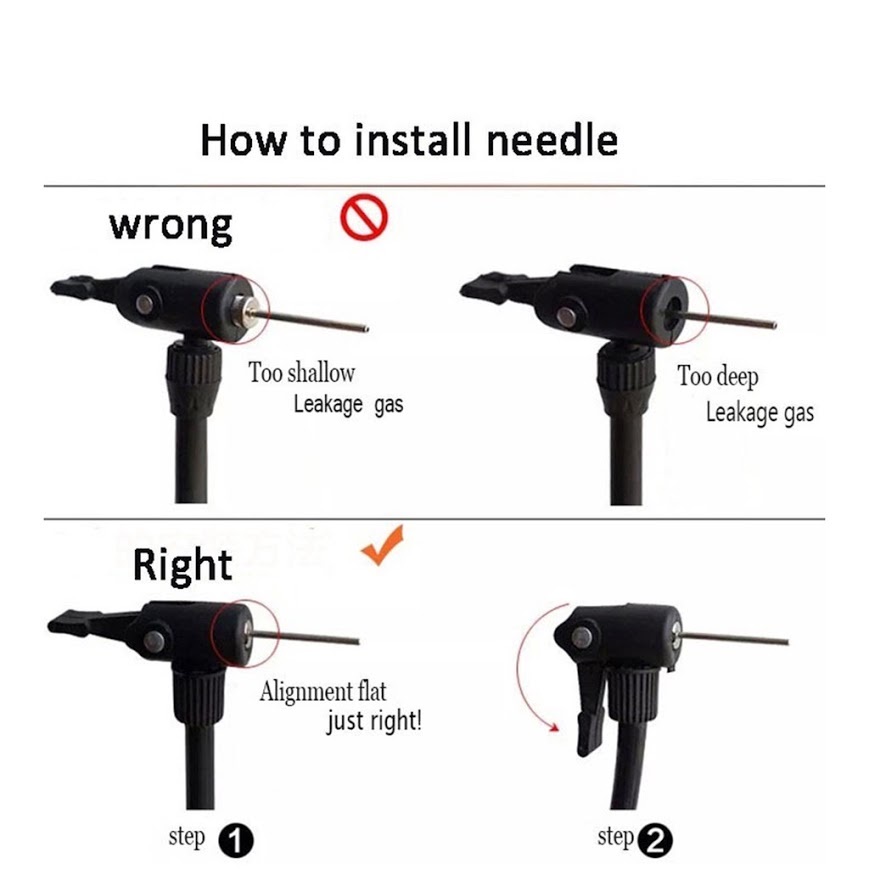 How to install needle

wrong

Too shallow
Leakage gas

Too deep
Leakage gas

Right

Alignment flat
just right!

step 1

step 2