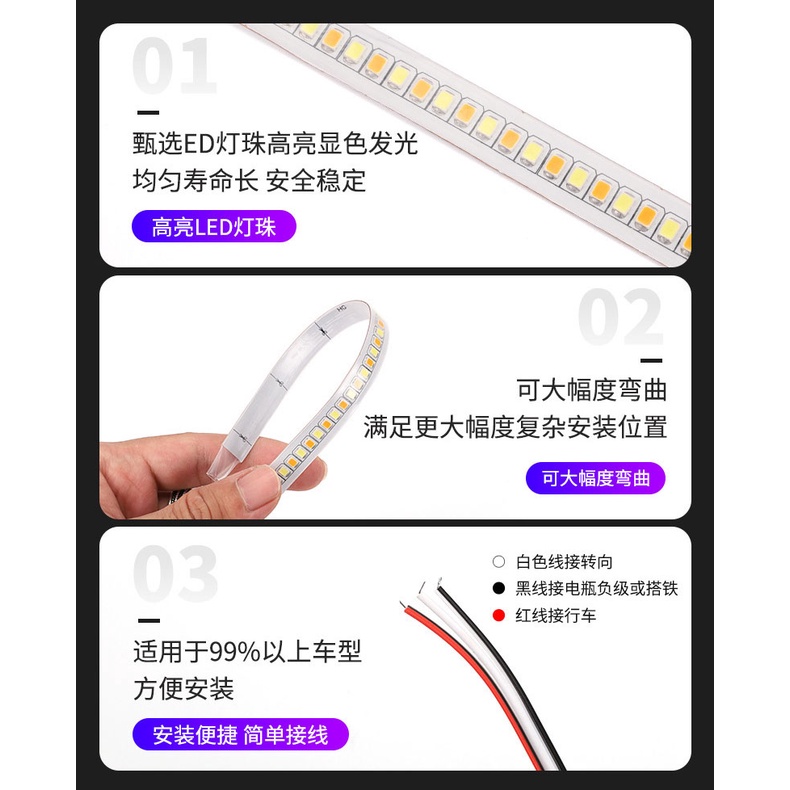 01

甄选ED灯珠高亮显色发光
均匀寿命长 安全稳定

高亮LED灯珠

02

可大幅度弯曲
满足更大幅度复杂安装位置

可大幅度弯曲

03

适用于99%以上车型
方便安装

安装便捷 简单接线

白色线接转向
黑线接电瓶负级或搭铁
红线接行车