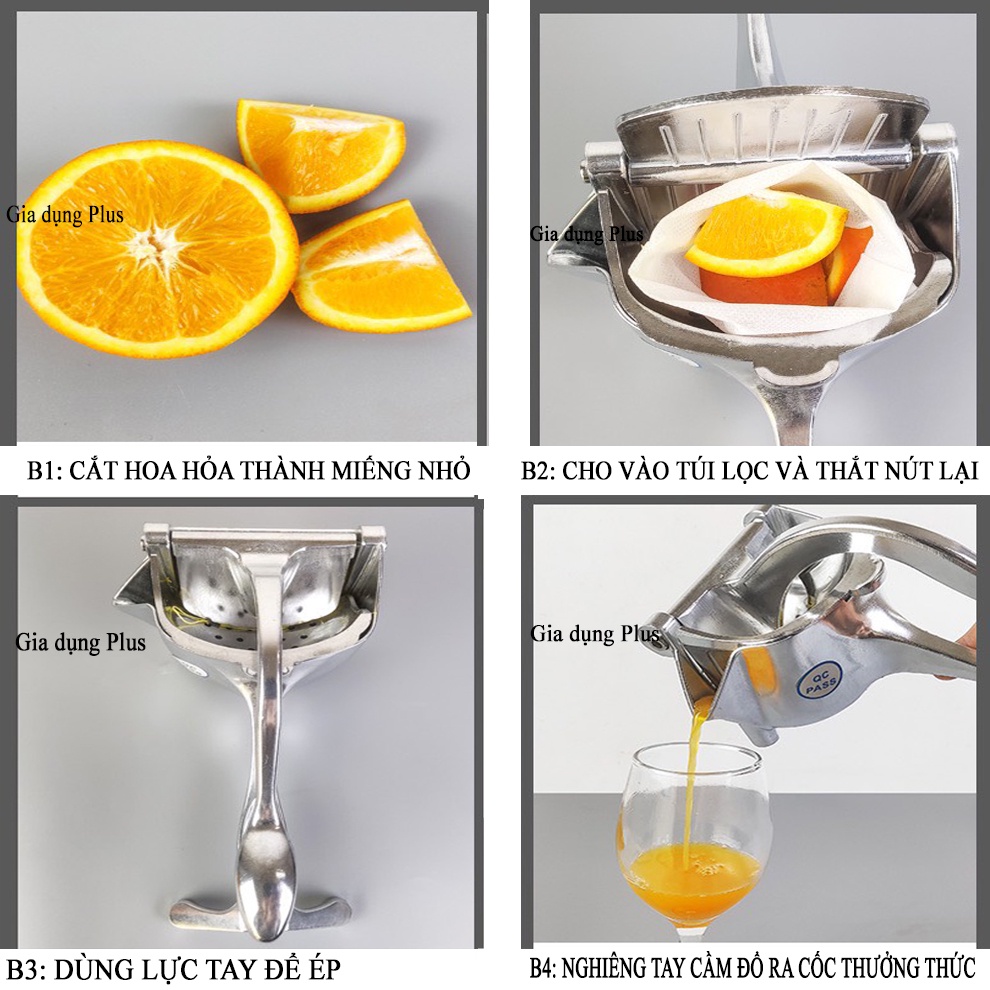 Gia dụng Plus

B1: CẮT HOA HỎA THÀNH MIẾNG NHỎ

Gia dụng Plus

B2: CHO VÀO TÚI LỌC VÀ THẮT NÚT LẠI

Gia dụng Plus

B3: DÙNG LỰC TAY ĐỂ ÉP

Gia dụng Plus

QC PASS

B4: NGHIÊNG TAY CẦM ĐỔ RA CỐC THƯỞNG THỨC