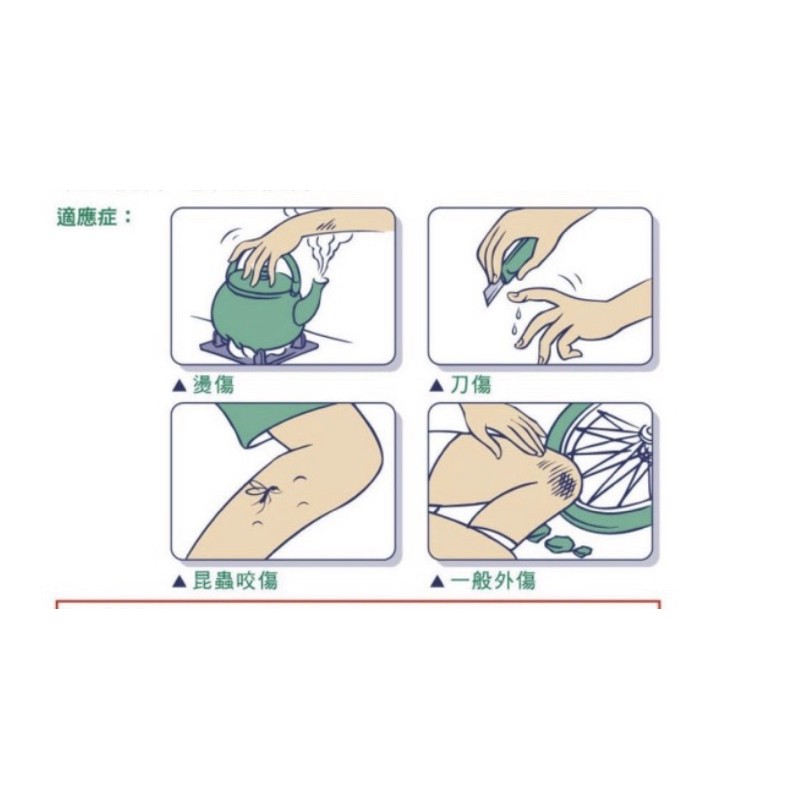 適應症：

▲ 燙傷

▲ 刀傷

▲ 昆蟲咬傷

▲ 一般外傷