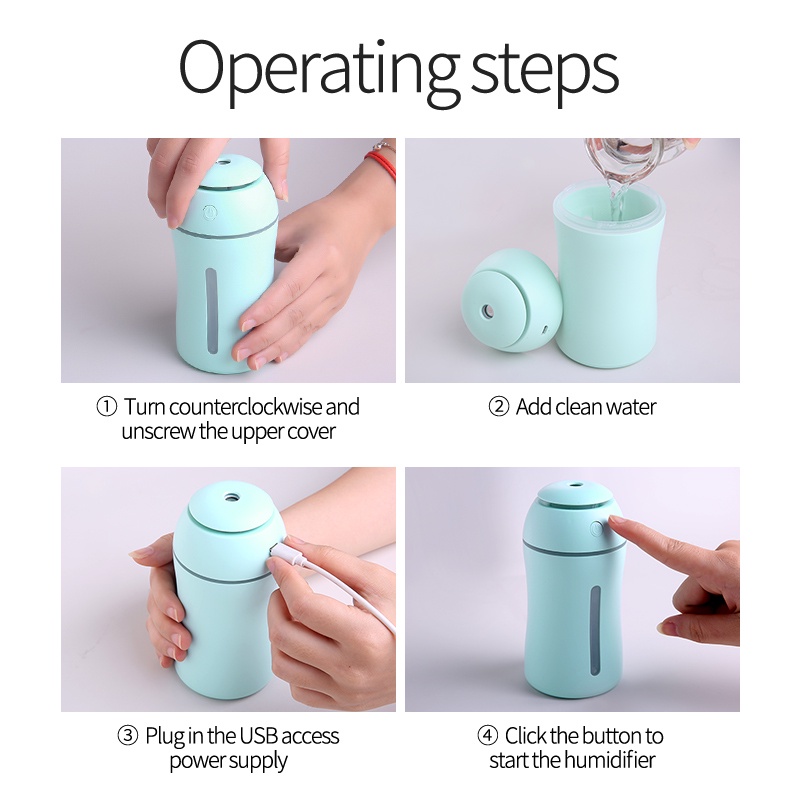 Operating steps

① Turn counterclockwise and unscrew the upper cover

② Add clean water

③ Plug in the USB access power supply

④ Click the button to start the humidifier