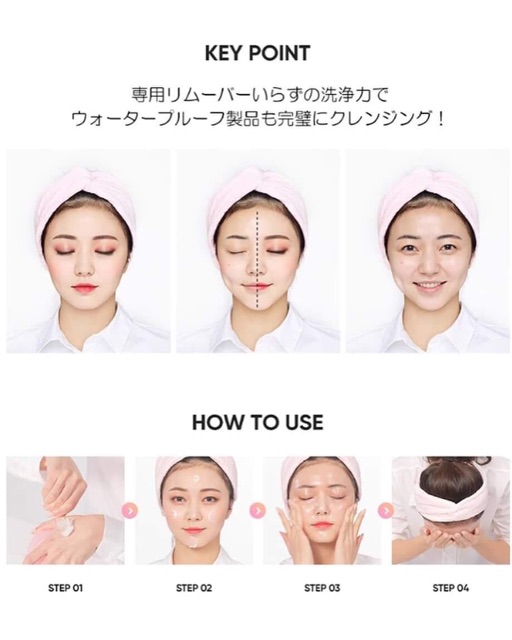 KEY POINT

専用リムーバーいらずの洗浄力で
ウォータープルーフ製品も完璧にクレンジング！

HOW TO USE

STEP 01

STEP 02

STEP 03

STEP 04