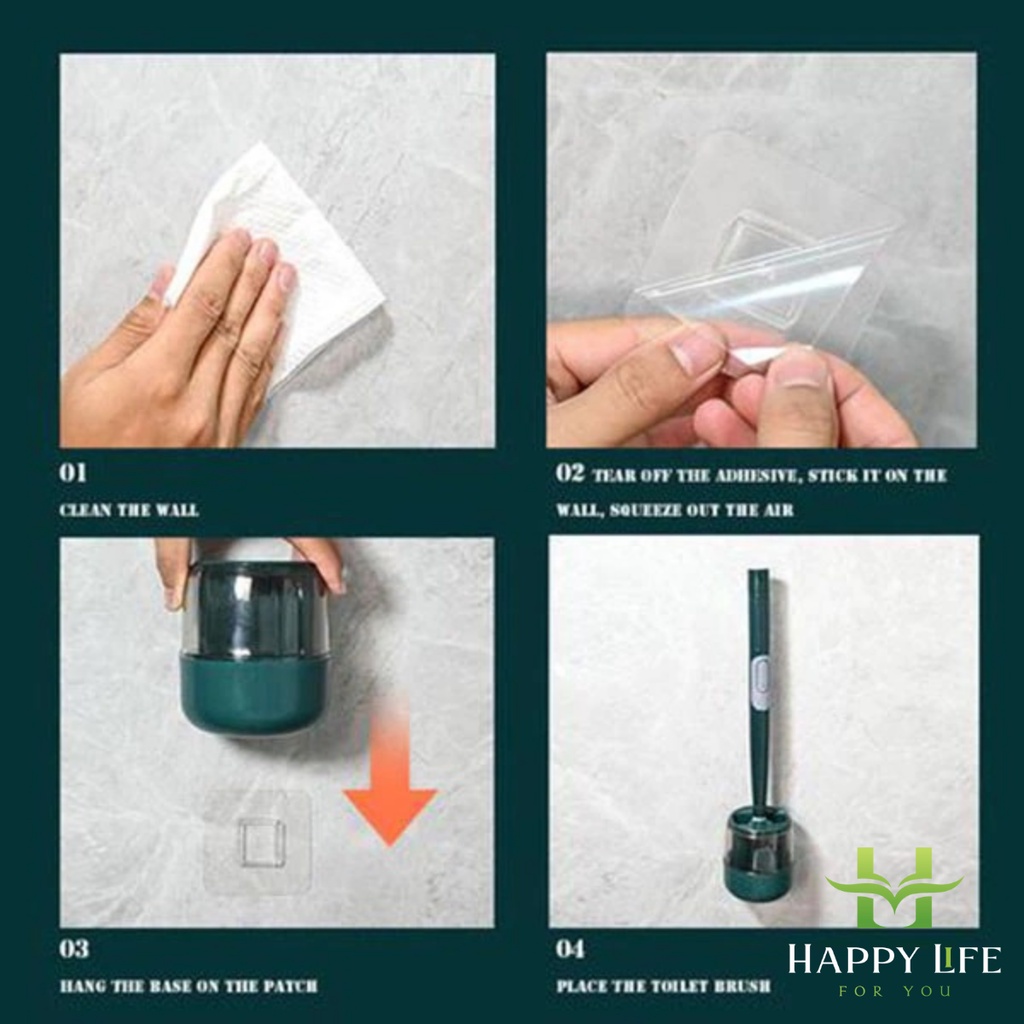 01

CLEAN THE WALL

02 TEAR OFF THE ADHESIVE, STICK IT ON THE WALL, SQUEEZE OUT THE AIR

03

HANG THE BASE ON THE PATCH

04

PLACE THE TOILET BRUSH

HAPPY LIFE
FOR YOU