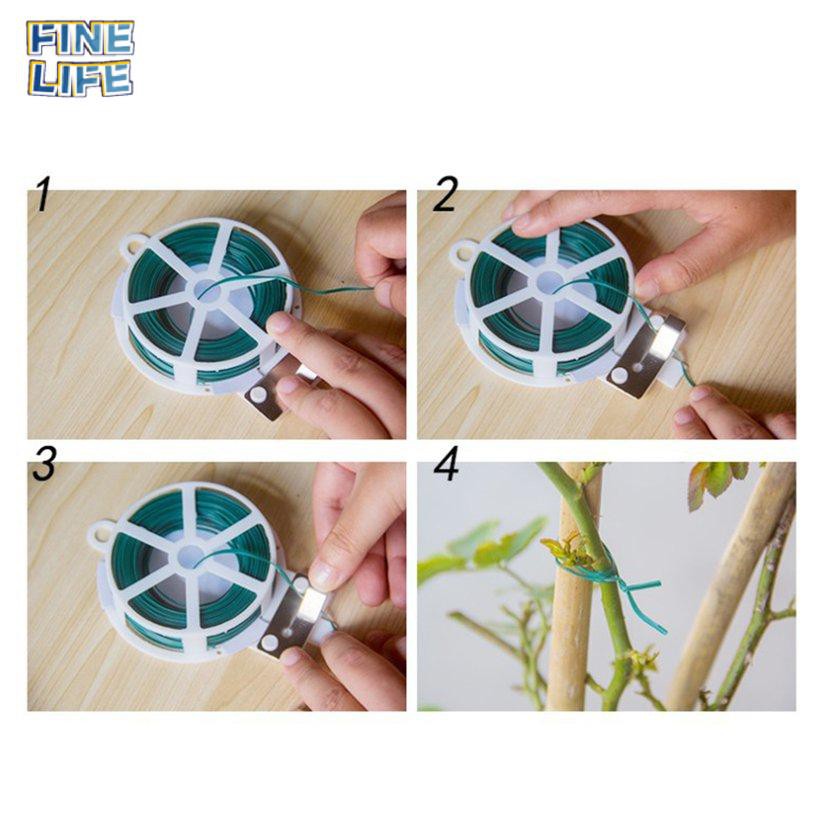 FINE
LIFE

1

2

3

4