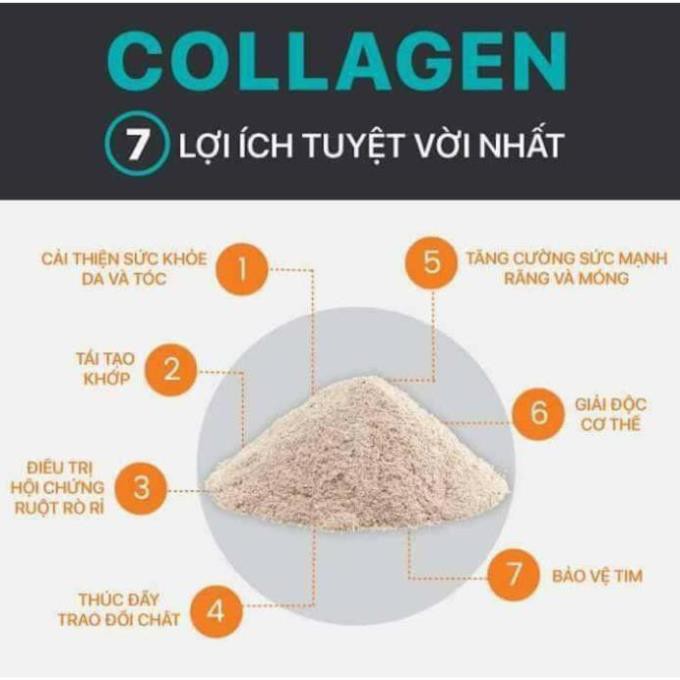 COLLAGEN

7 LỢI ÍCH TUYỆT VỜI NHẤT

CẢI THIỆN SỨC KHỎE DA VÀ TÓC 1

TÁI TẠO KHỚP 2

ĐIỀU TRỊ HỘI CHỨNG RUỘT RÒ RỈ 3

THÚC ĐẨY TRAO ĐỔI CHẤT 4

5 TĂNG CƯỜNG SỨC MẠNH RĂNG VÀ MÓNG

6 GIẢI ĐỘC CƠ THỂ

7 BẢO VỆ TIM