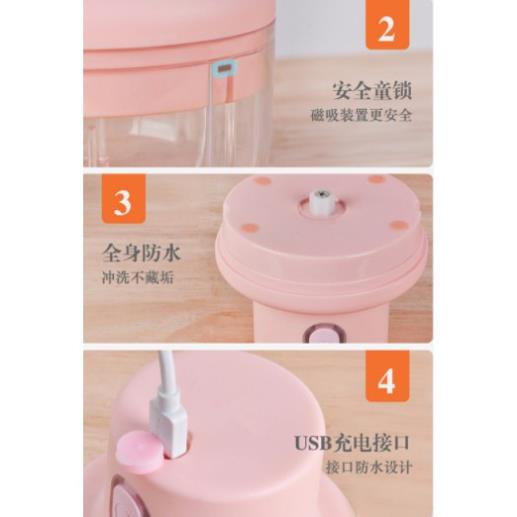 2

安全童锁
磁吸装置更安全

3

全身防水
冲洗不藏垢

4

USB充电接口
接口防水设计