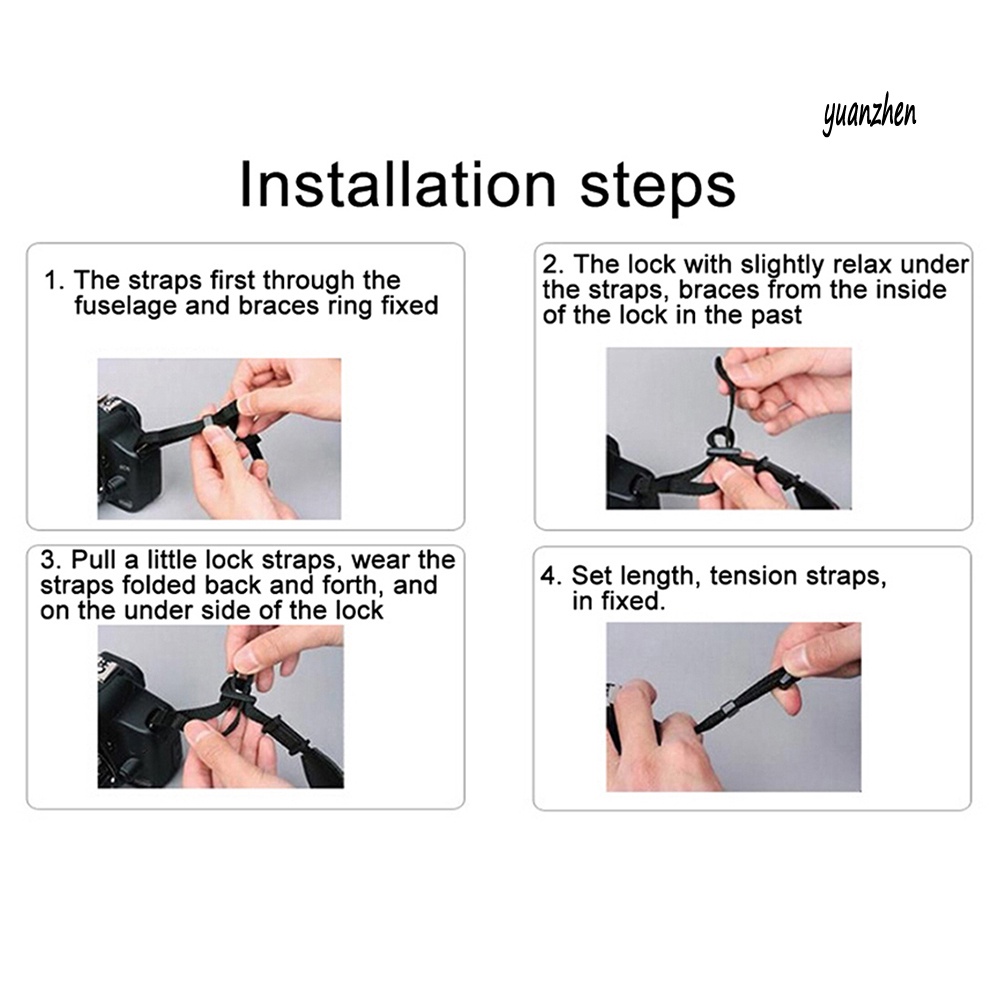 yuanzhen

Installation steps

1. The straps first through the fuselage and braces ring fixed

2. The lock with slightly relax under the straps, braces from the inside of the lock in the past

3. Pull a little lock straps, wear the straps folded back and forth, and on the under side of the lock

4. Set length, tension straps, in fixed.