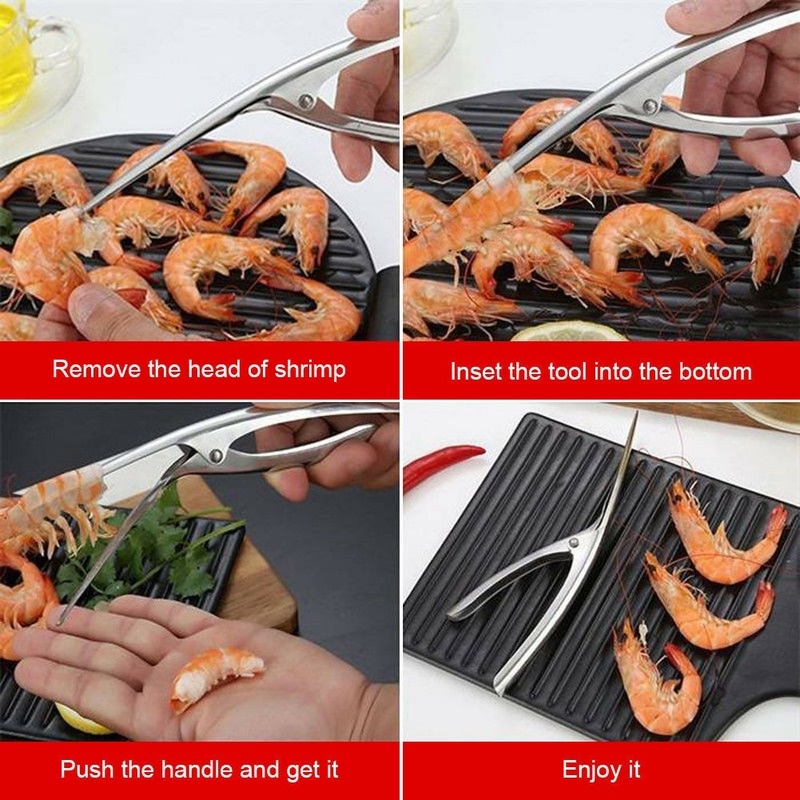 Remove the head of shrimp

Inset the tool into the bottom

Push the handle and get it

Enjoy it