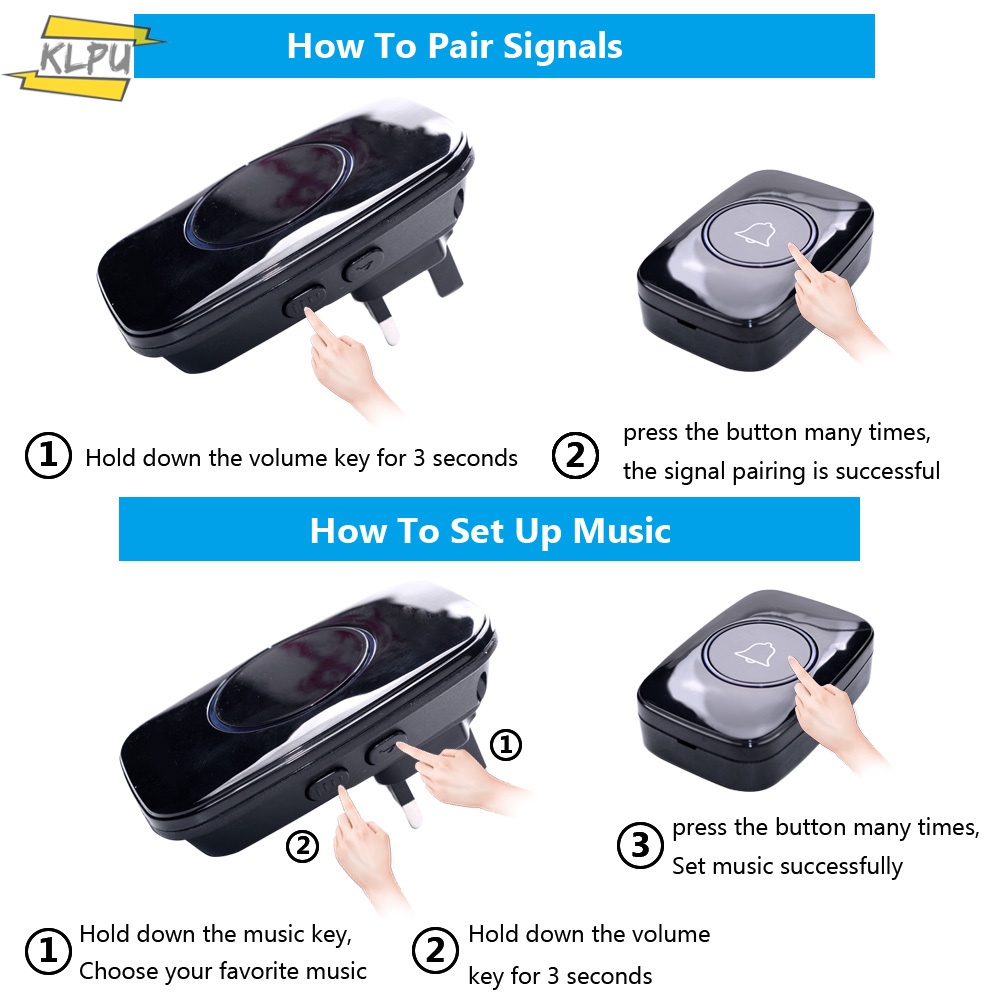 KLPU

How To Pair Signals

① Hold down the volume key for 3 seconds

② press the button many times, the signal pairing is successful

How To Set Up Music

①

②

③ press the button many times, Set music successfully

① Hold down the music key, Choose your favorite music

② Hold down the volume key for 3 seconds