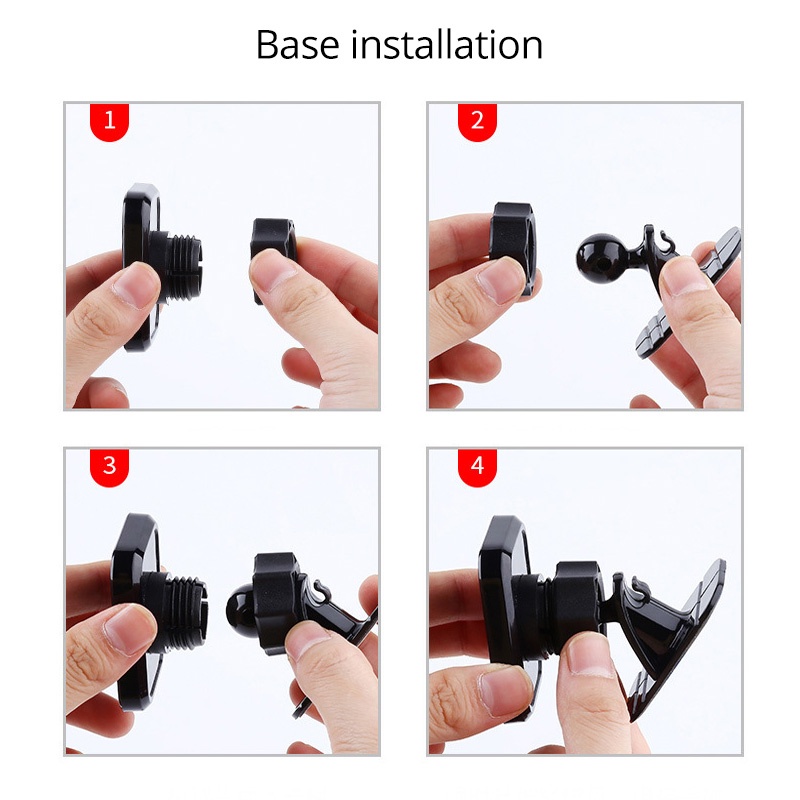 Base installation

1

2

3

4