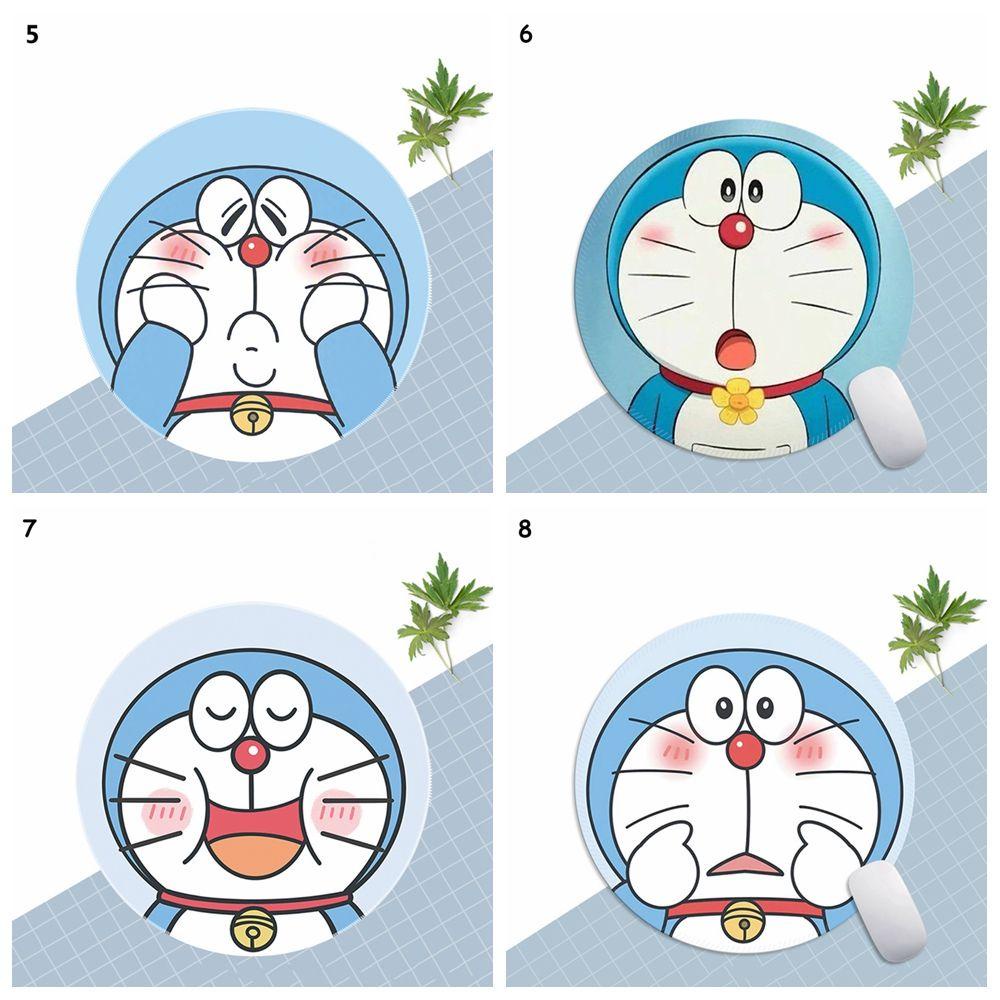 5

6

7

8