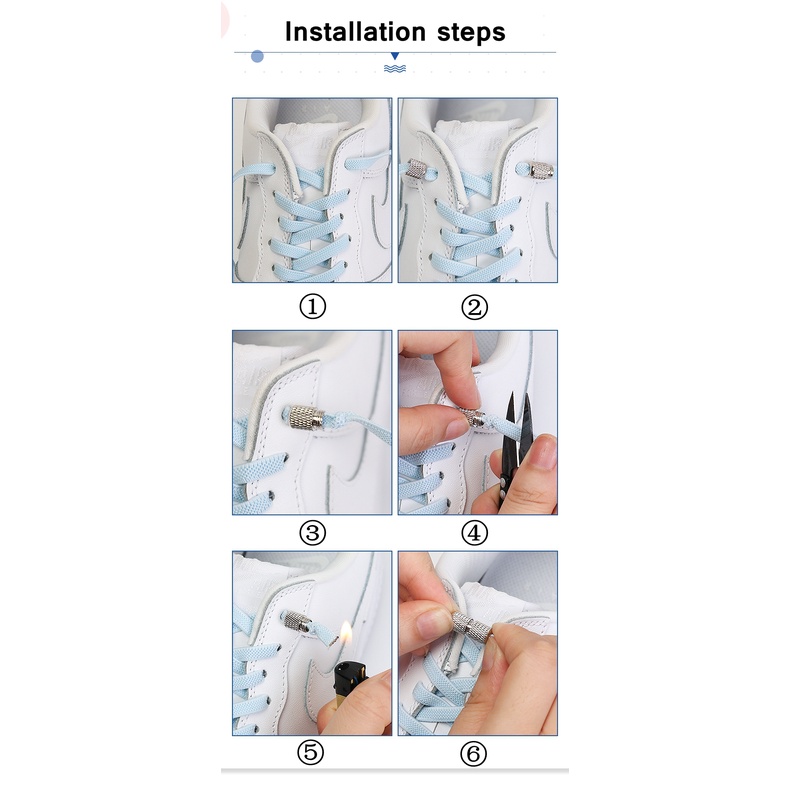 Installation steps

①

②

③

④

⑤

⑥