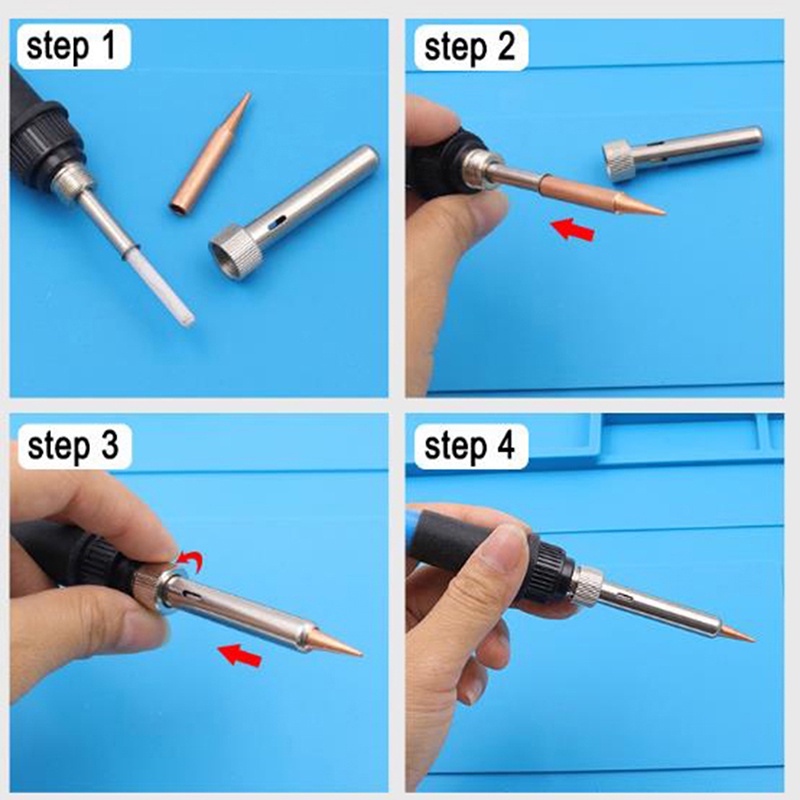 step 1

step 2

step 3

step 4