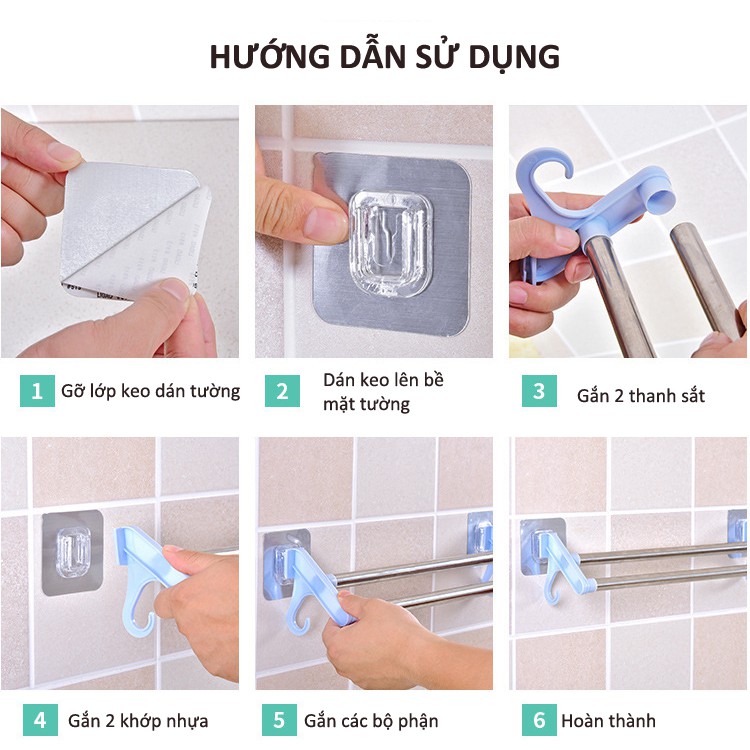 HƯỚNG DẪN SỬ DỤNG

1 Gỡ lớp keo dán tường

2 Dán keo lên bề mặt tường

3 Gắn 2 thanh sắt

4 Gắn 2 khớp nhựa

5 Gắn các bộ phận

6 Hoàn thành