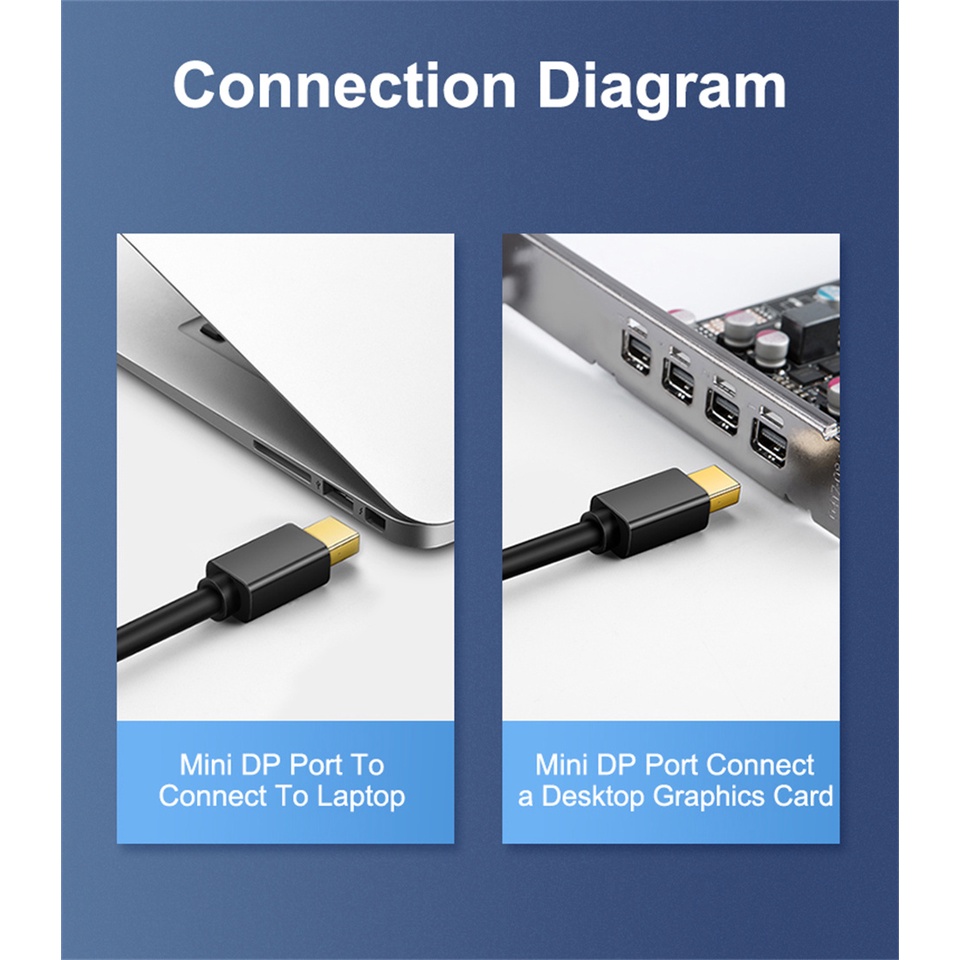 Connection Diagram

Mini DP Port To Connect To Laptop

Mini DP Port Connect a Desktop Graphics Card