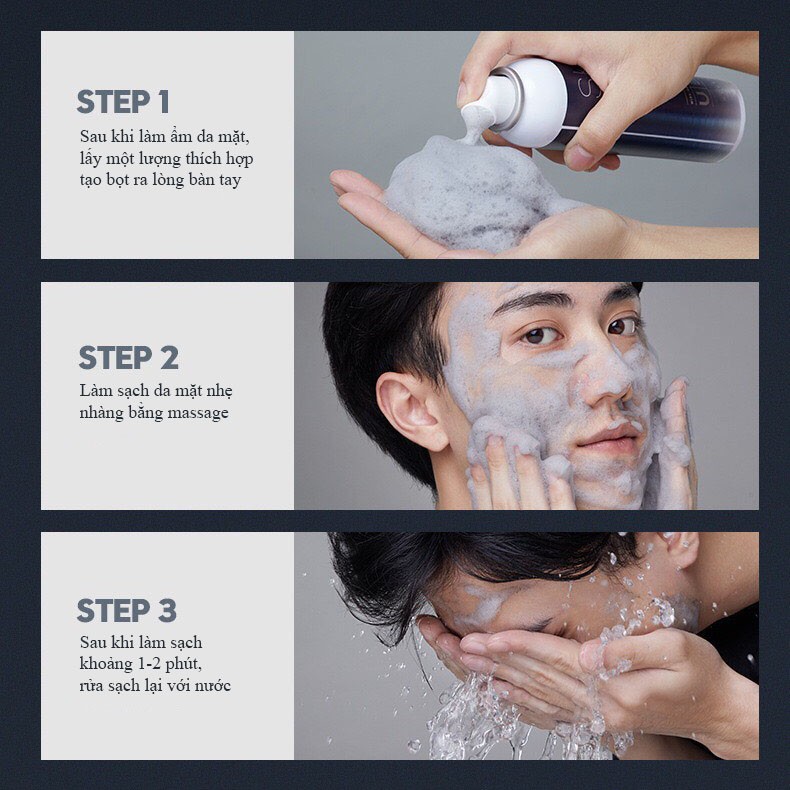 STEP 1
Sau khi làm ẩm da mặt, lấy một lượng thích hợp tạo bọt ra lòng bàn tay

STEP 2
Làm sạch da mặt nhẹ nhàng bằng massage

STEP 3
Sau khi làm sạch khoảng 1-2 phút, rửa sạch lại với nước