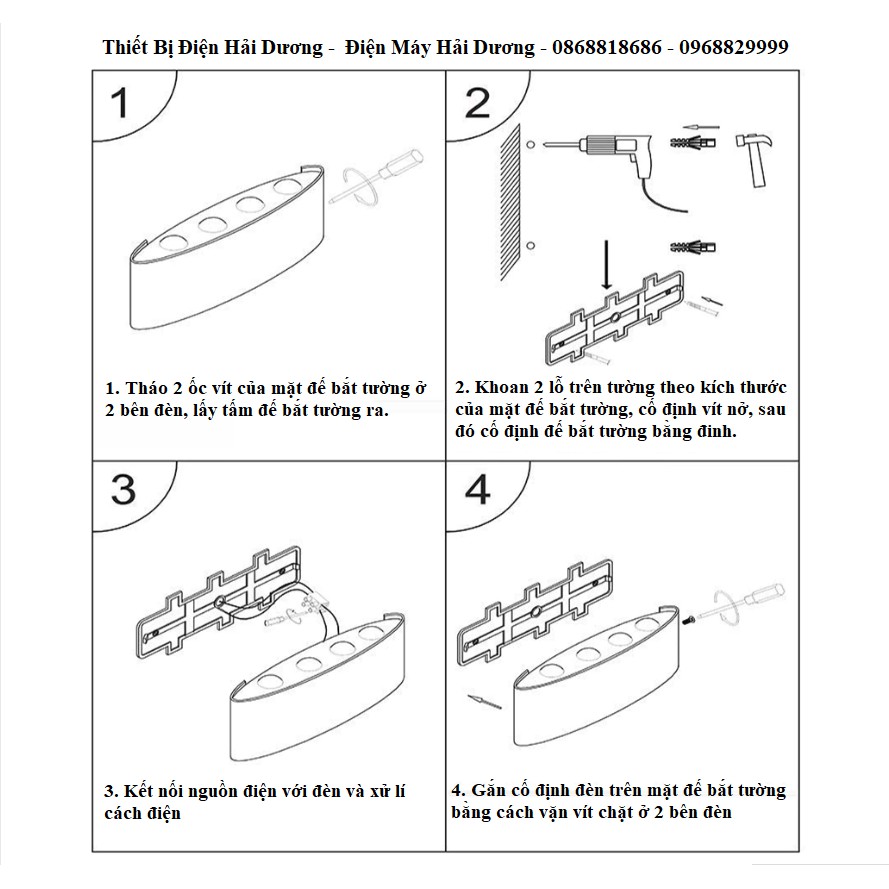 Thiết Bị Điện Hải Dương - Điện Máy Hải Dương - 0868818686 - 0968829999

1

1. Tháo 2 ốc vít của mặt đế bắt tường ở 2 bên đèn, lấy tấm đế bắt tường ra.

2

2. Khoan 2 lỗ trên tường theo kích thước của mặt đế bắt tường, cố định vít nở, sau đó cố định đế bắt tường bằng đinh.

3

3. Kết nối nguồn điện với đèn và xử lí cách điện

4

4. Gắn cố định đèn trên mặt đế bắt tường bằng cách vặn vít chặt ở 2 bên đèn