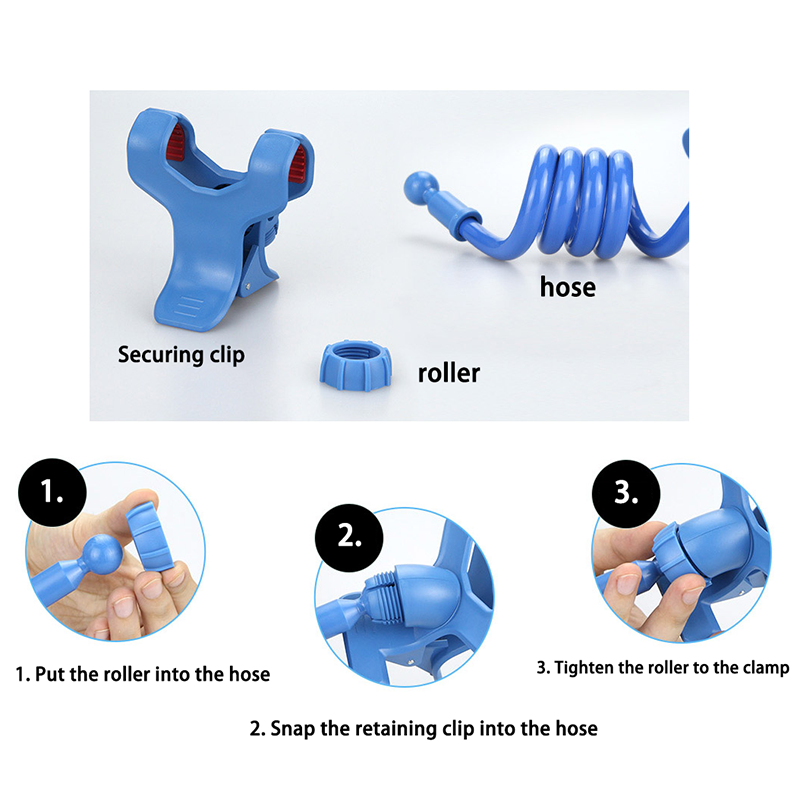 hose

Securing clip

roller

1.

2.

3.

1. Put the roller into the hose

3. Tighten the roller to the clamp

2. Snap the retaining clip into the hose