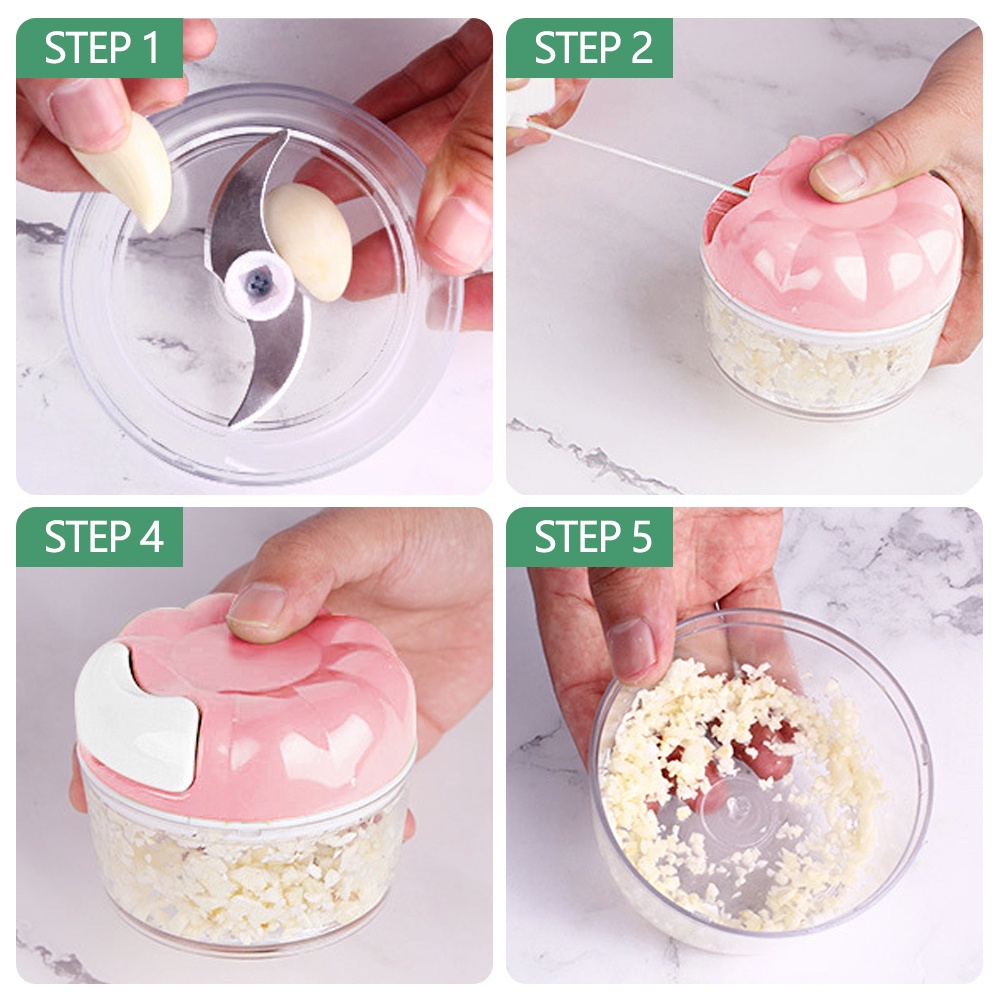 STEP 1

STEP 2

STEP 4

STEP 5