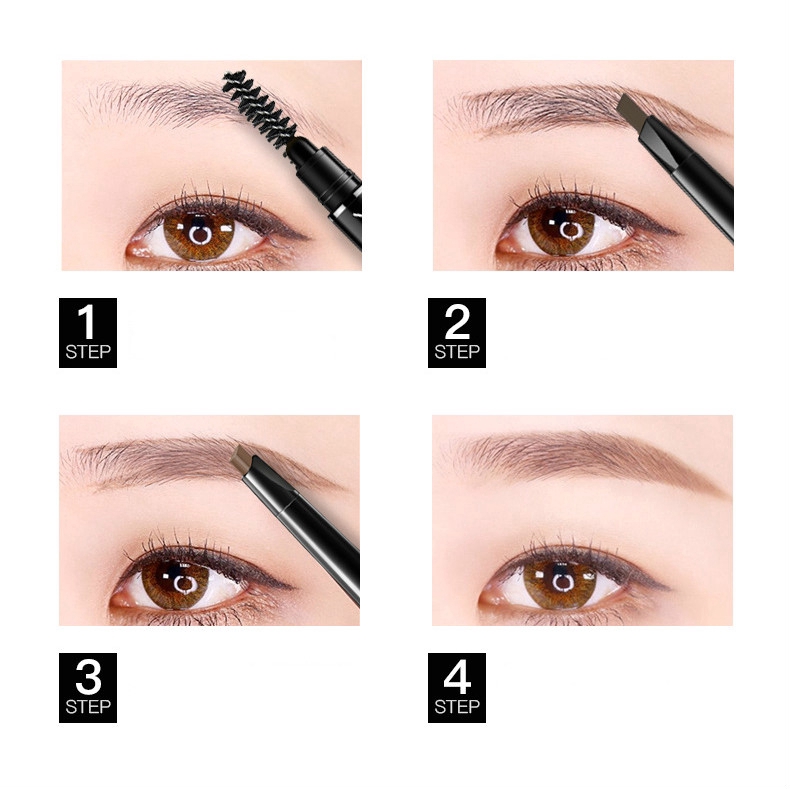 1
STEP

2
STEP

3
STEP

4
STEP