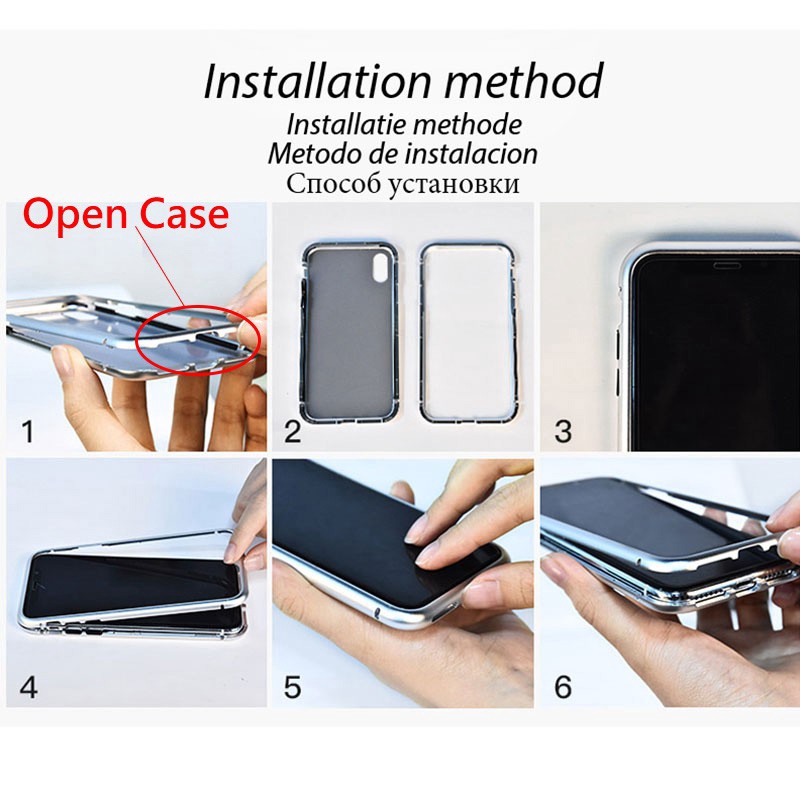 Installation method
Installatie methode
Metodo de instalacion
Способ установки

Open Case

1

2

3

4

5

6