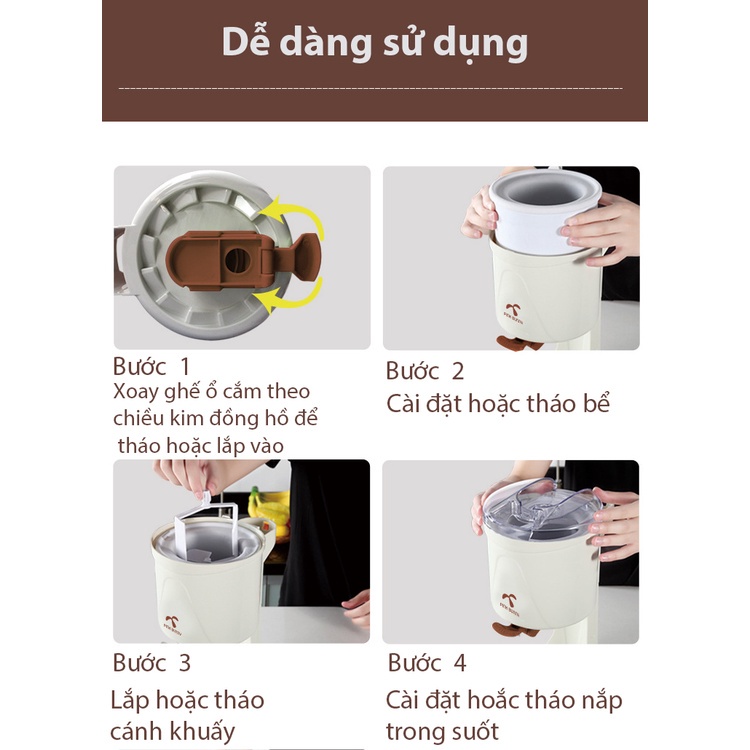 Dễ dàng sử dụng

Bước 1
Xoay ghế ổ cắm theo chiều kim đồng hồ để tháo hoặc lắp vào

Bước 2
Cài đặt hoặc tháo bể

Bước 3
Lắp hoặc tháo cánh khuấy

Bước 4
Cài đặt hoắc tháo nắp trong suốt