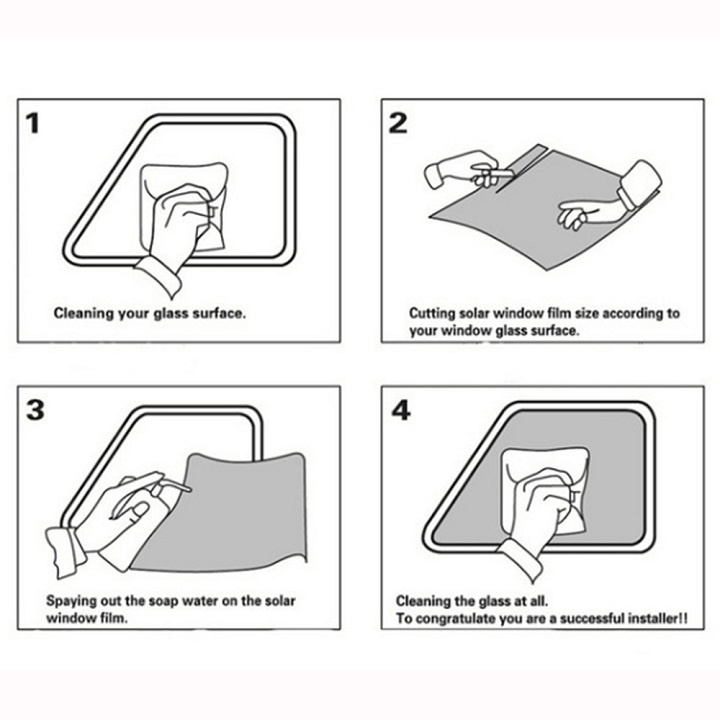 1

Cleaning your glass surface.

2

Cutting solar window film size according to your window glass surface.

3

Spaying out the soap water on the solar window film.

4

Cleaning the glass at all.
To congratulate you are a successful installer!!