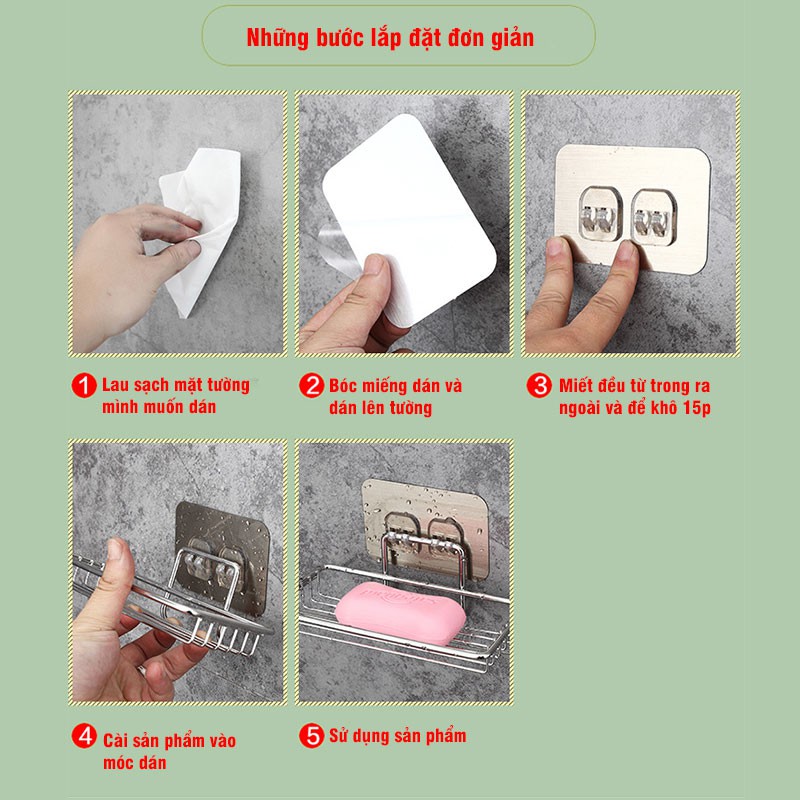 Những bước lắp đặt đơn giản

1 Lau sạch mặt tường mình muốn dán

2 Bóc miếng dán và dán lên tường

3 Miết đều từ trong ra ngoài và để khô 15p

4 Cài sản phẩm vào móc dán

5 Sử dụng sản phẩm