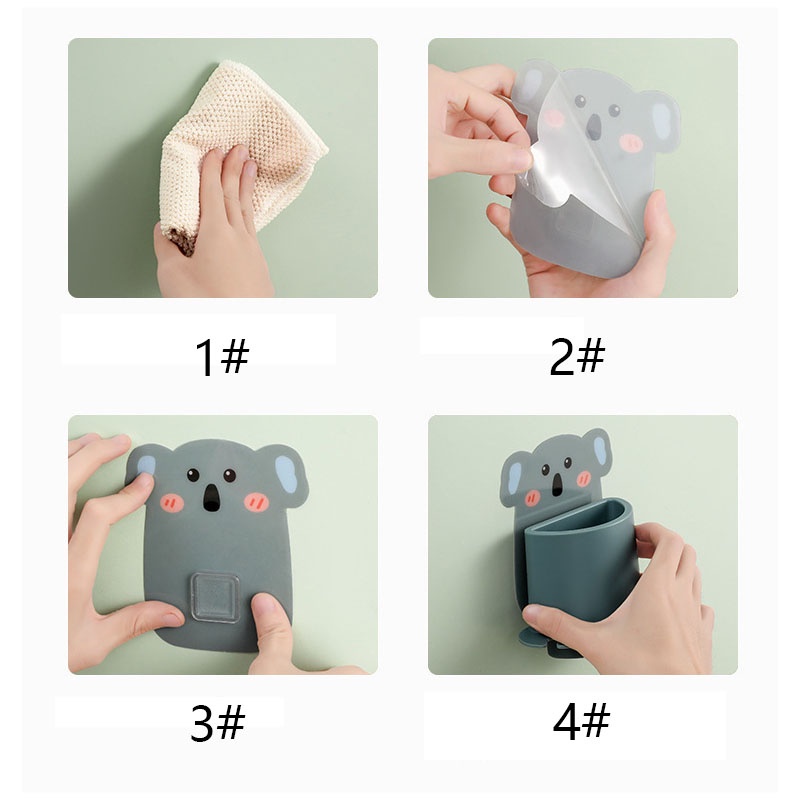 1#

2#

3#

4#