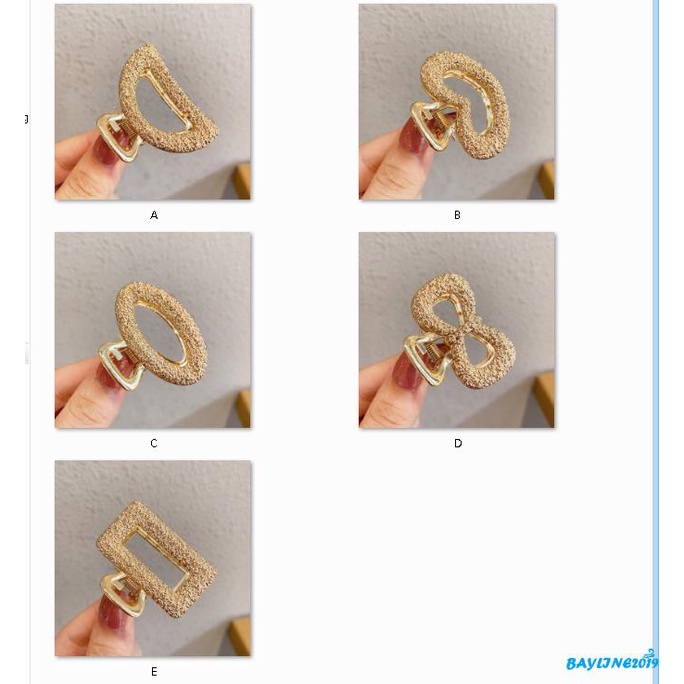 A

B

C

D

E

BAYLINE2019