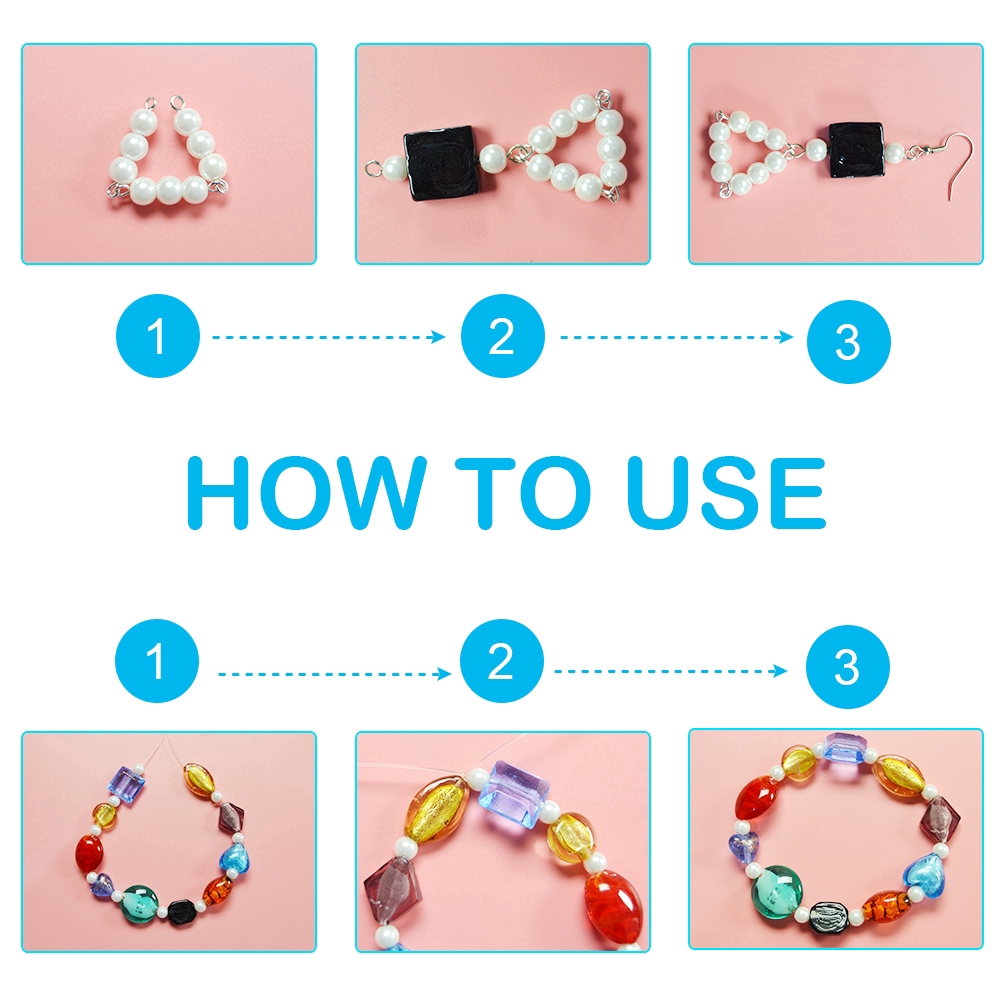 1
2
3

HOW TO USE

1
2
3