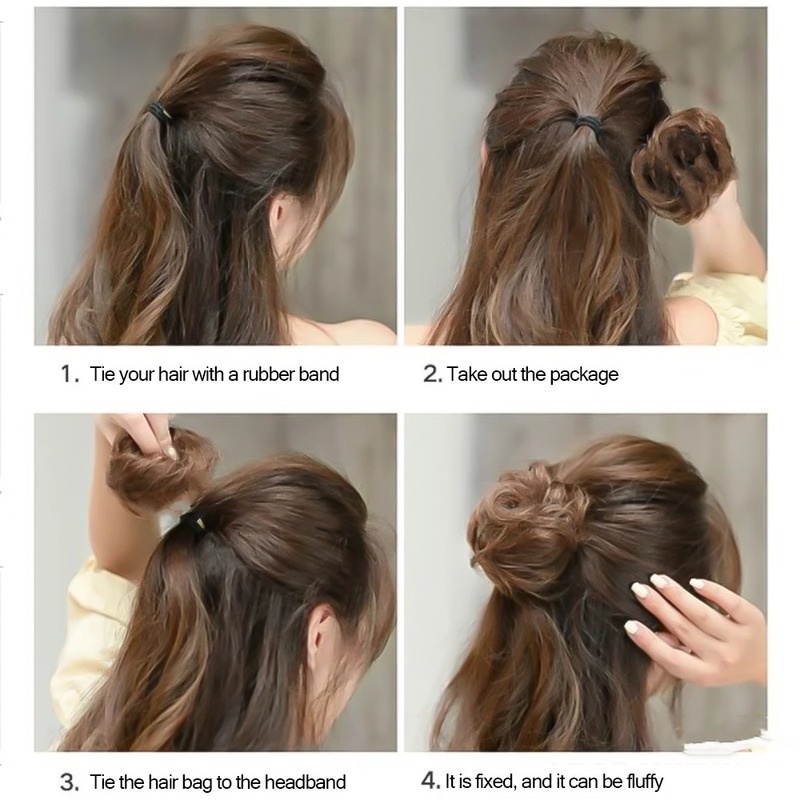 1. Tie your hair with a rubber band

2. Take out the package

3. Tie the hair bag to the headband

4. It is fixed, and it can be fluffy