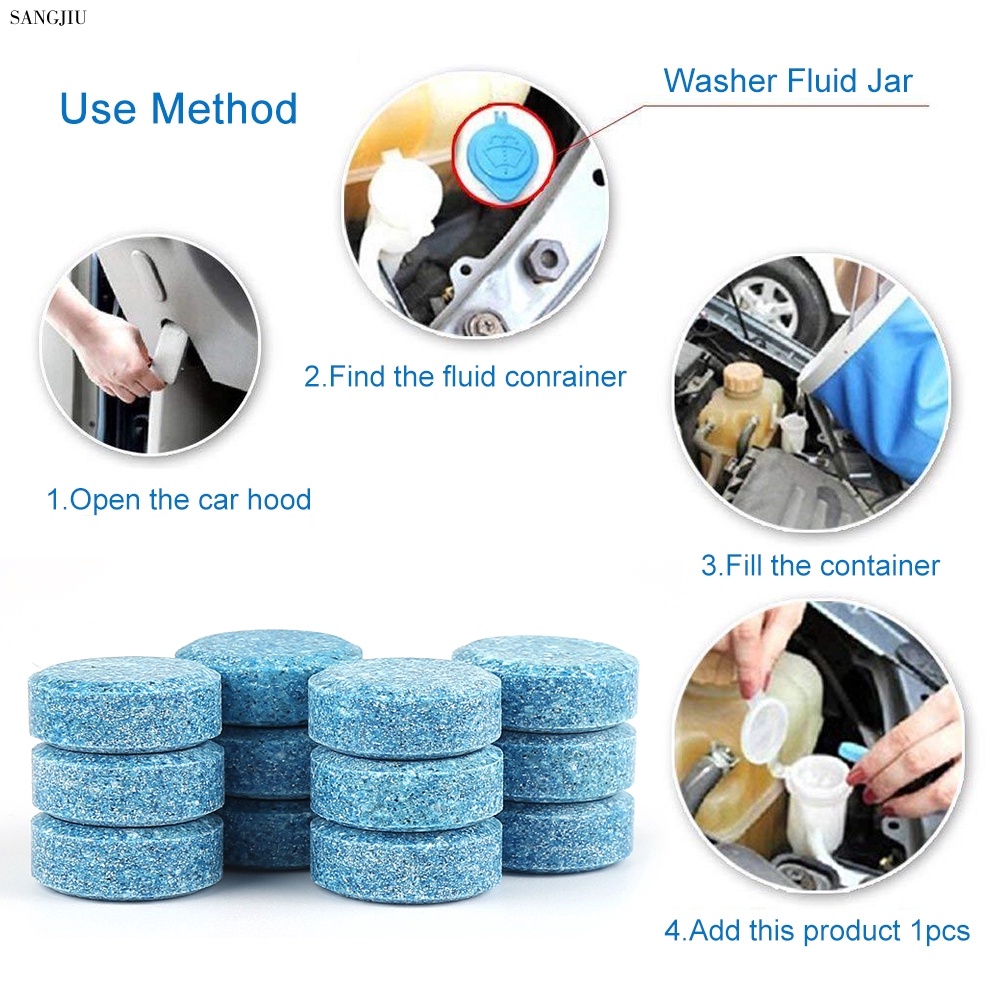 SANGJIU

Use Method

Washer Fluid Jar

2.Find the fluid conrainer

1.Open the car hood

3.Fill the container

4.Add this product 1pcs