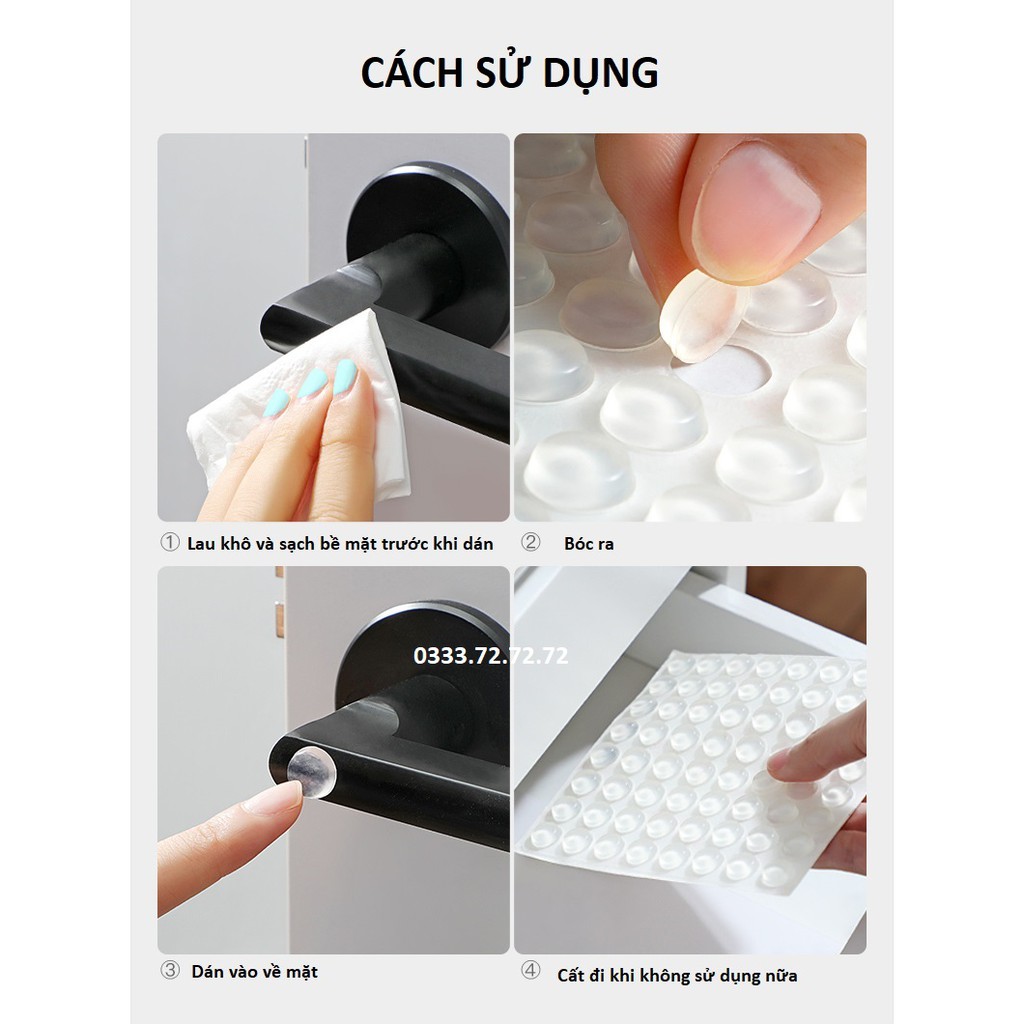 CÁCH SỬ DỤNG

① Lau khô và sạch bề mặt trước khi dán

② Bóc ra

0333.72.72.72

③ Dán vào về mặt

④ Cất đi khi không sử dụng nữa