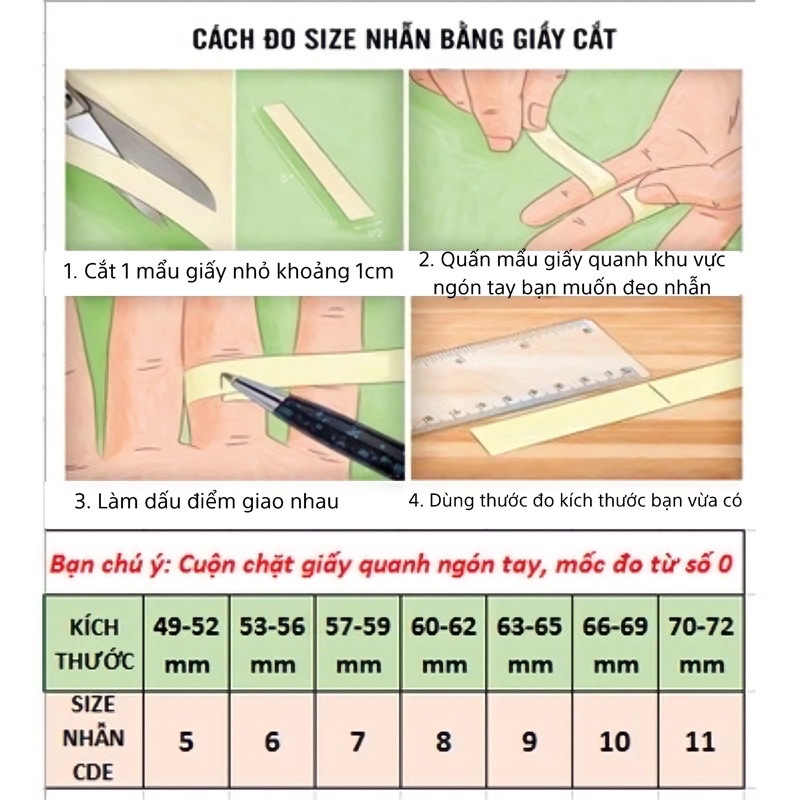 CÁCH ĐO SIZE NHẪN BẰNG GIẤY CẮT

1. Cắt 1 mẩu giấy nhỏ khoảng 1cm

2. Quấn mẩu giấy quanh khu vực ngón tay bạn muốn đeo nhẫn

3. Làm dấu điểm giao nhau

4. Dùng thước đo kích thước bạn vừa có

Bạn chú ý: Cuộn chặt giấy quanh ngón tay, mốc đo từ số 0

| KÍCH THƯỚC | 49-52 mm | 53-56 mm | 57-59 mm | 60-62 mm | 63-65 mm | 66-69 mm | 70-72 mm |
|---|---|---|---|---|---|---|---|
| SIZE NHẪN CDE | 5 | 6 | 7 | 8 | 9 | 10 | 11 |