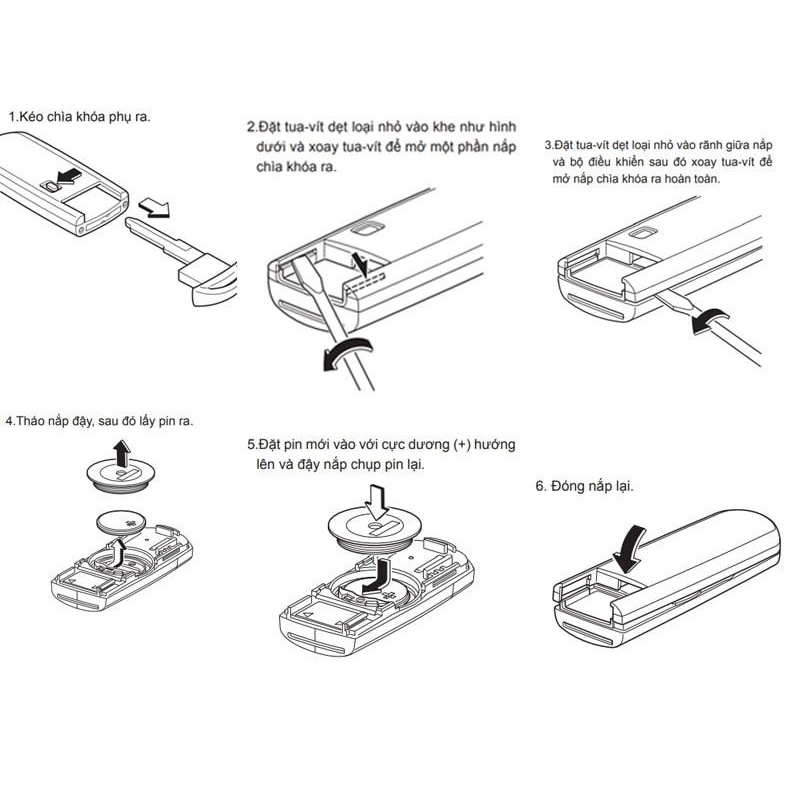 1.Kéo chìa khóa phụ ra.

2.Đặt tua-vít dẹt loại nhỏ vào khe như hình dưới và xoay tua-vít để mở một phần nắp chìa khóa ra.

3.Đặt tua-vít dẹt loại nhỏ vào rãnh giữa nắp và bộ điều khiển sau đó xoay tua-vít để mở nắp chìa khóa ra hoàn toàn.

4.Tháo nắp đậy, sau đó lấy pin ra.

5.Đặt pin mới vào với cực dương (+) hướng lên và đậy nắp chụp pin lại.

6. Đóng nắp lại.