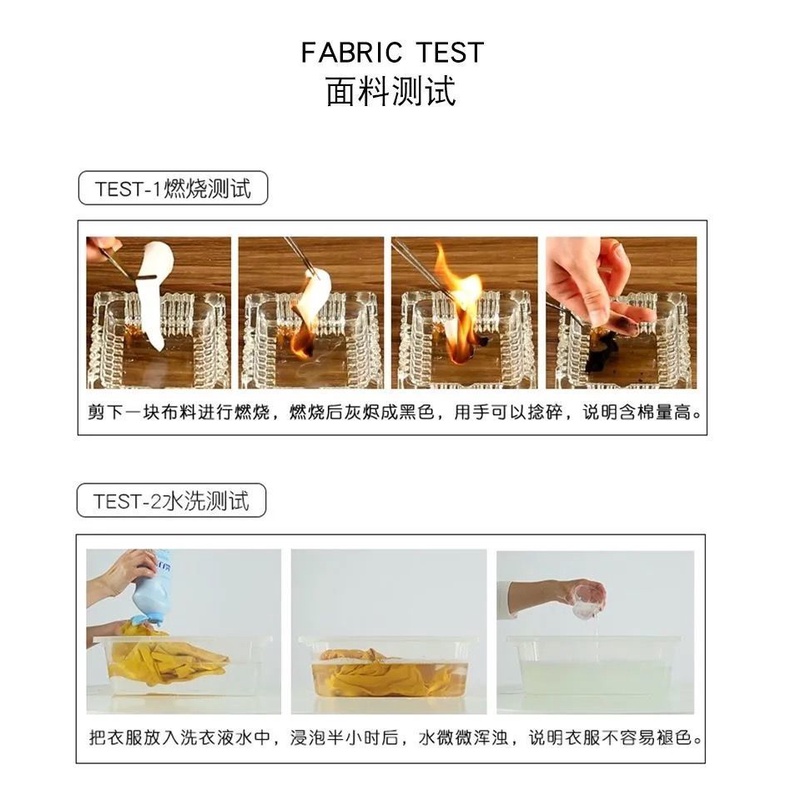 FABRIC TEST
面料测试

TEST-1燃烧测试

剪下一块布料进行燃烧，燃烧后灰烬成黑色，用手可以捻碎，说明含棉量高。

TEST-2水洗测试

把衣服放入洗衣液水中，浸泡半小时后，水微微浑浊，说明衣服不容易褪色。