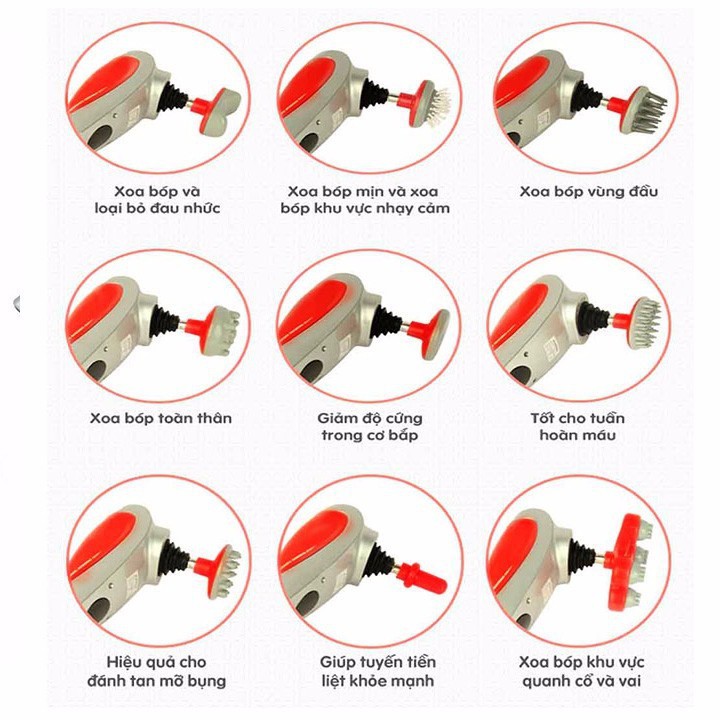 Xoa bóp và loại bỏ đau nhức

Xoa bóp mịn và xoa bóp khu vực nhạy cảm

Xoa bóp vùng đầu

Xoa bóp toàn thân

Giảm độ cứng trong cơ bắp

Tốt cho tuần hoàn máu

Hiệu quả cho đánh tan mỡ bụng

Giúp tuyến tiền liệt khỏe mạnh

Xoa bóp khu vực quanh cổ và vai