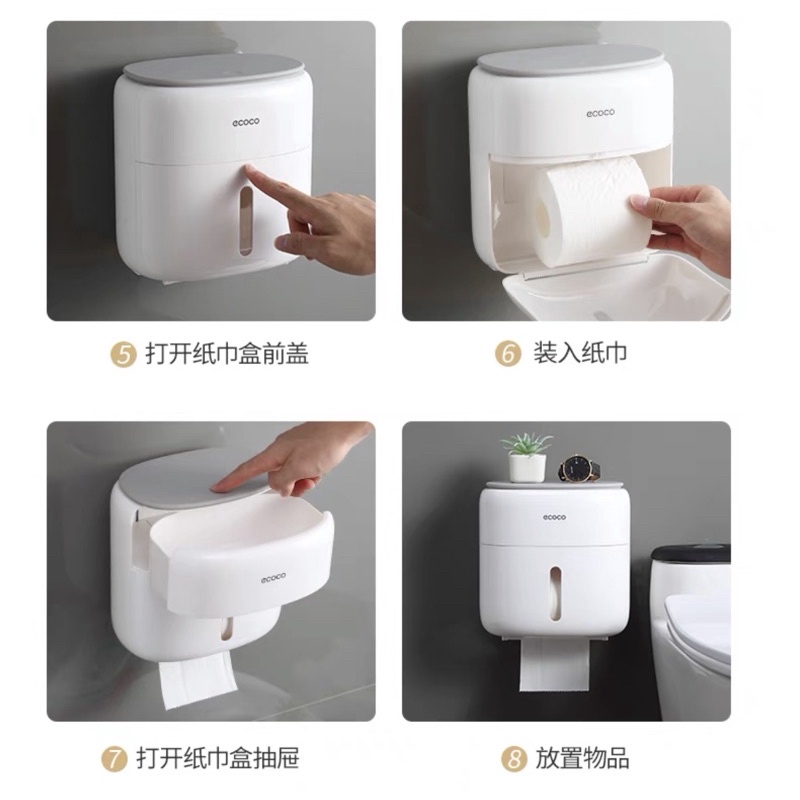 ecoco

5 打开纸巾盒前盖

ecoco

6 装入纸巾

ecoco

7 打开纸巾盒抽屉

ecoco

8 放置物品