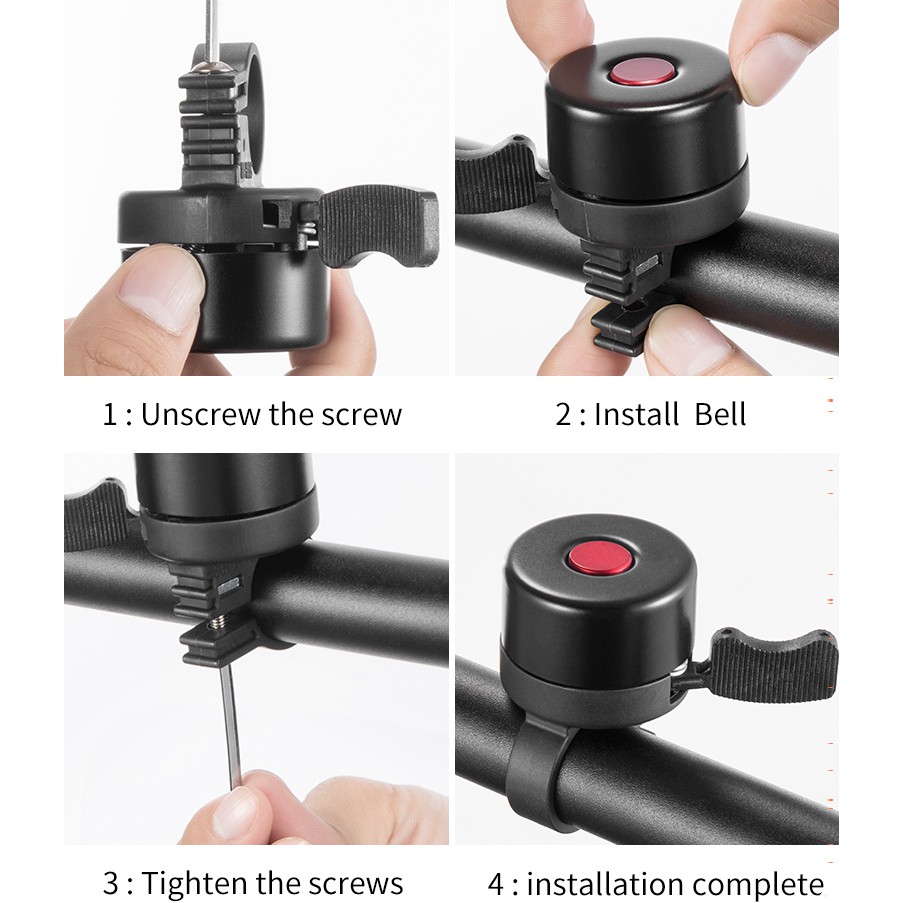 1 : Unscrew the screw

2 : Install  Bell

3 : Tighten the screws

4 : installation complete