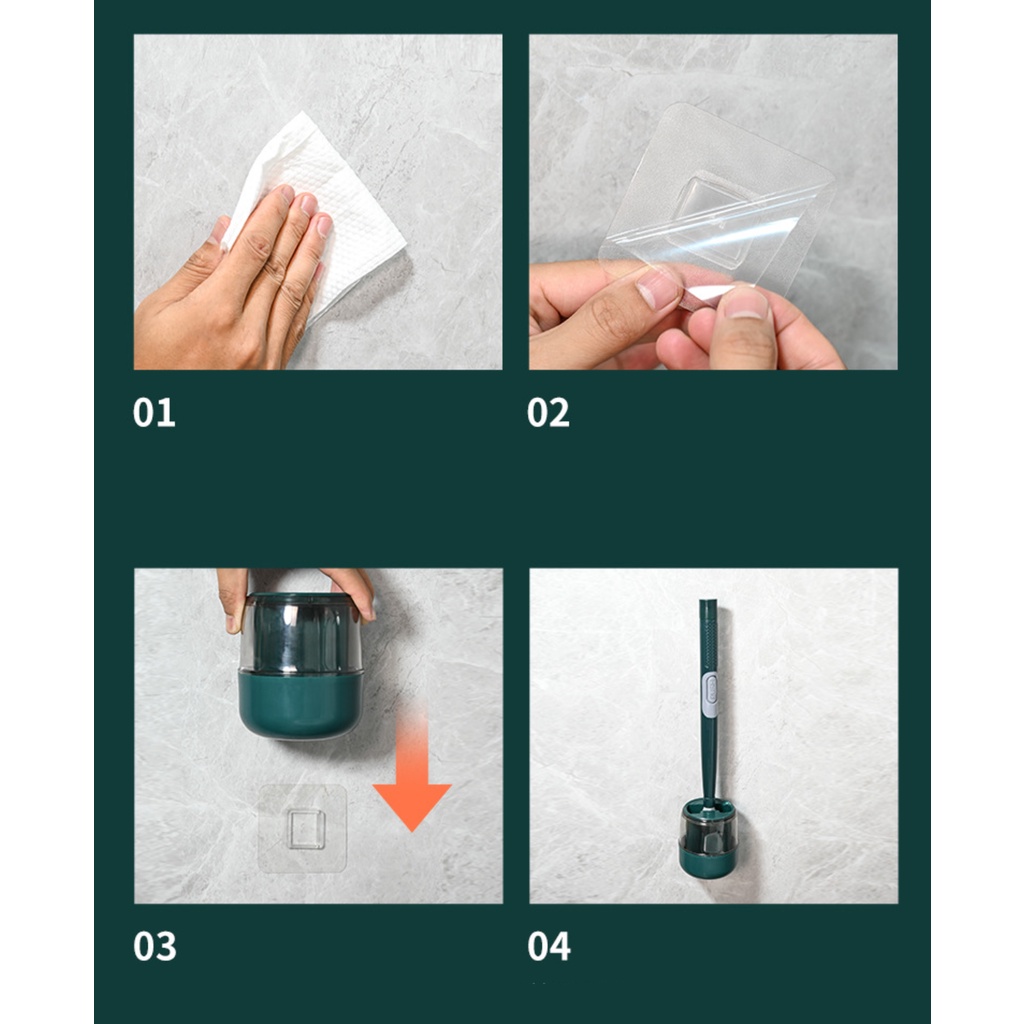 01

02

03

04