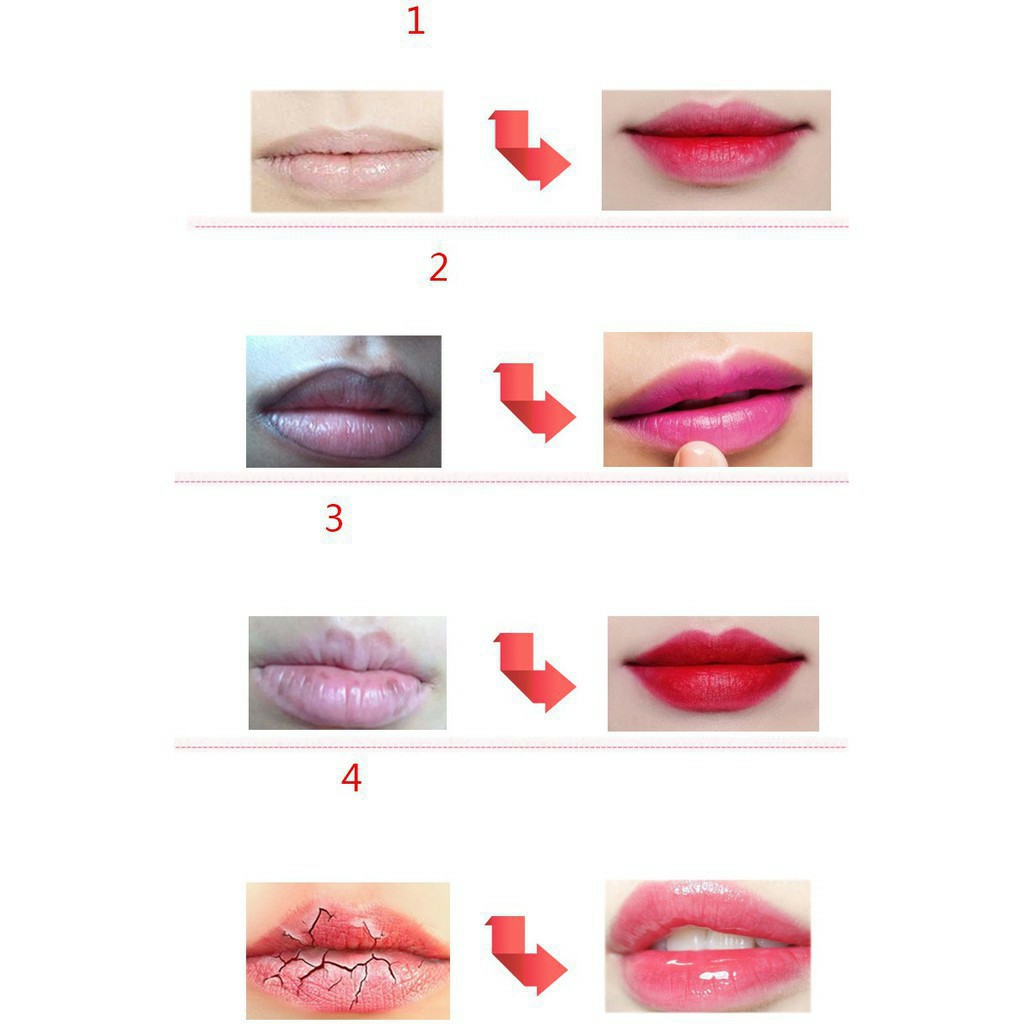 1

2

3

4