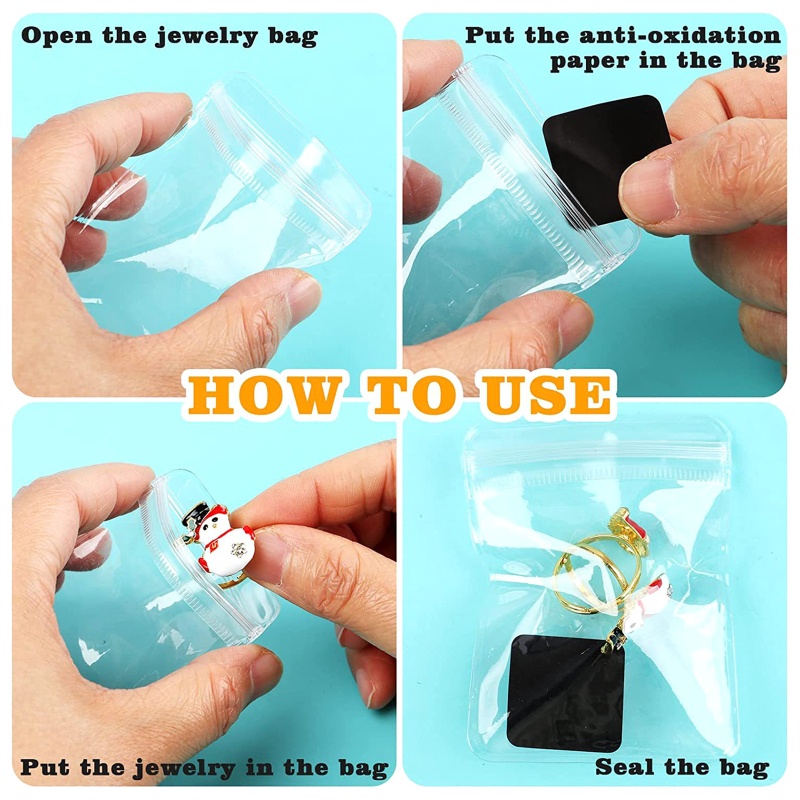 Open the jewelry bag

Put the anti-oxidation paper in the bag

HOW TO USE

Put the jewelry in the bag

Seal the bag