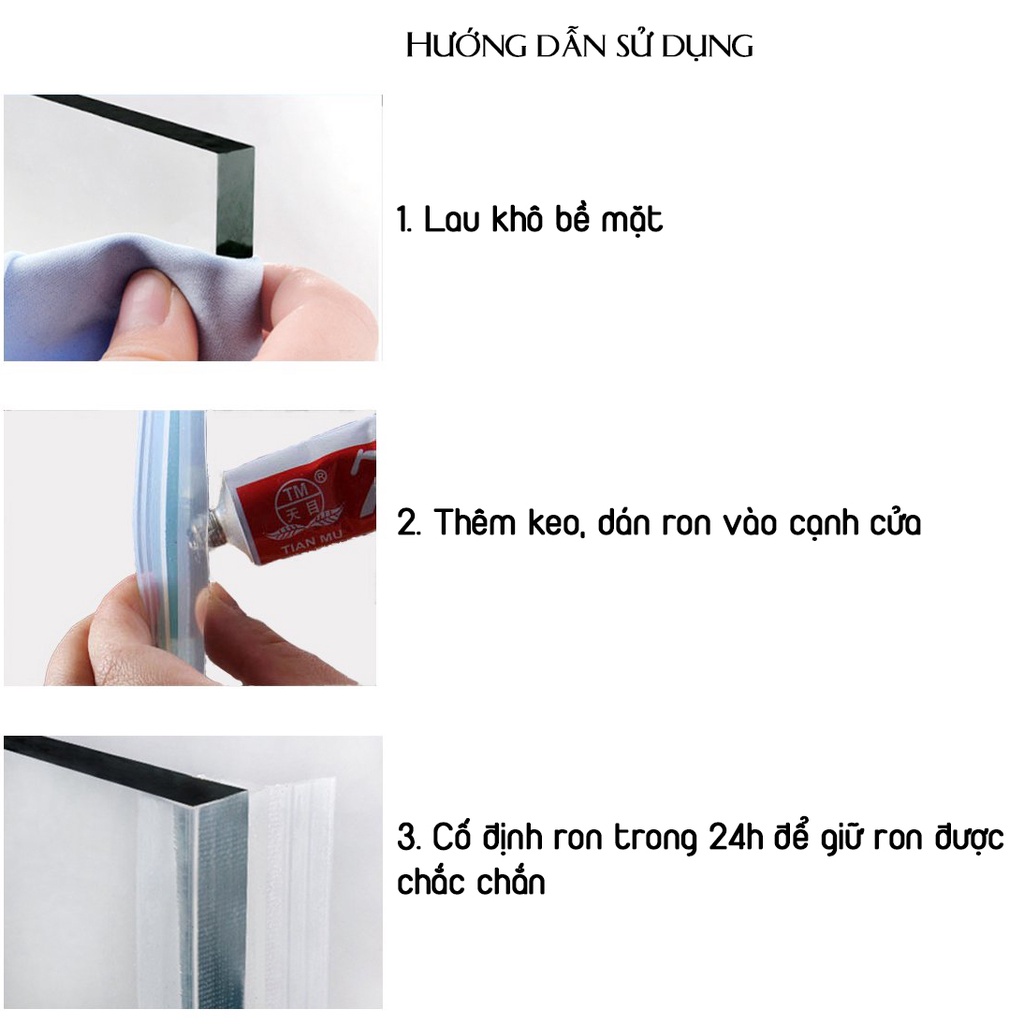 HƯỚNG DẪN SỬ DỤNG

1. Lau khô bề mặt

TM ®
天目
TIAN MU

2. Thêm keo, dán ron vào cạnh cửa

3. Cố định ron trong 24h để giữ ron được chắc chắn